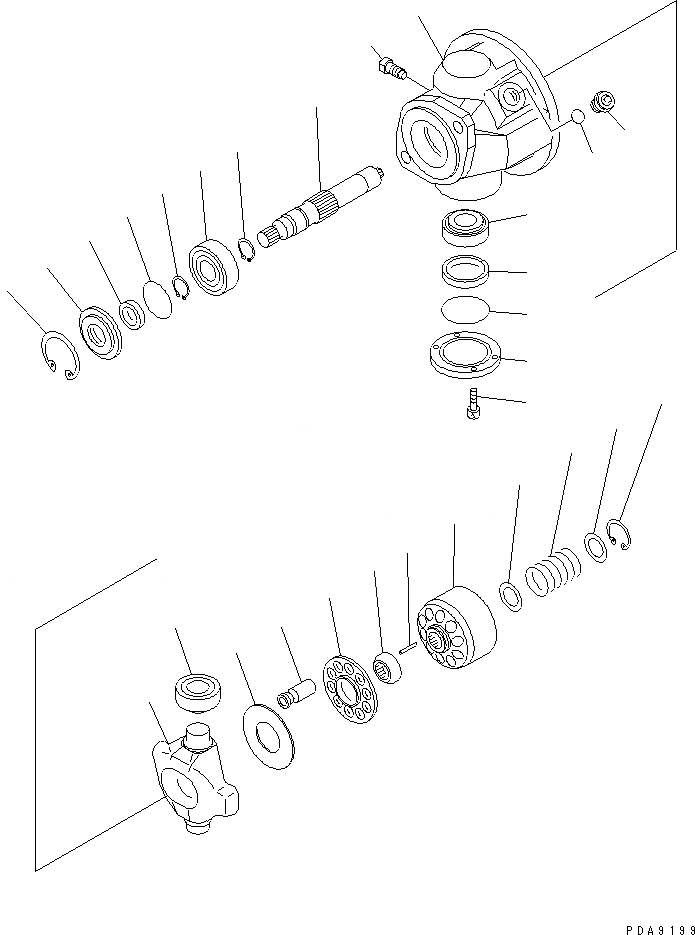 PDA9199