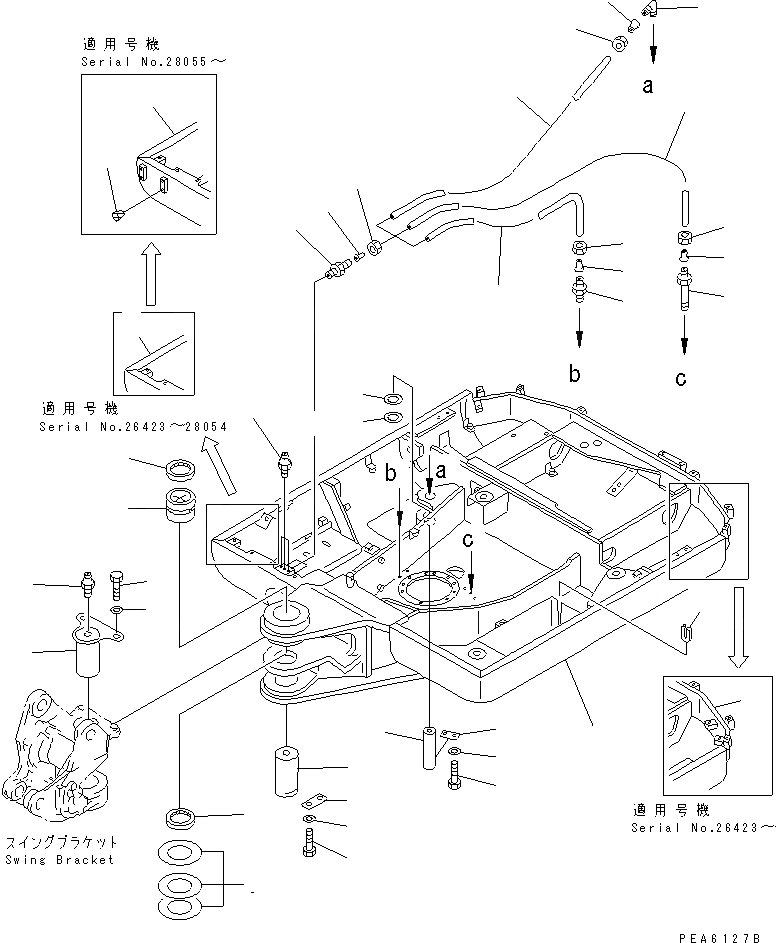 適用号機
Serial No.28055～

a

b

c

適用号機
Serial No.26423～28054

b

a

c

スイングブラケット
Swing Bracket

適用号機
Serial No.26423～

PEA6127B