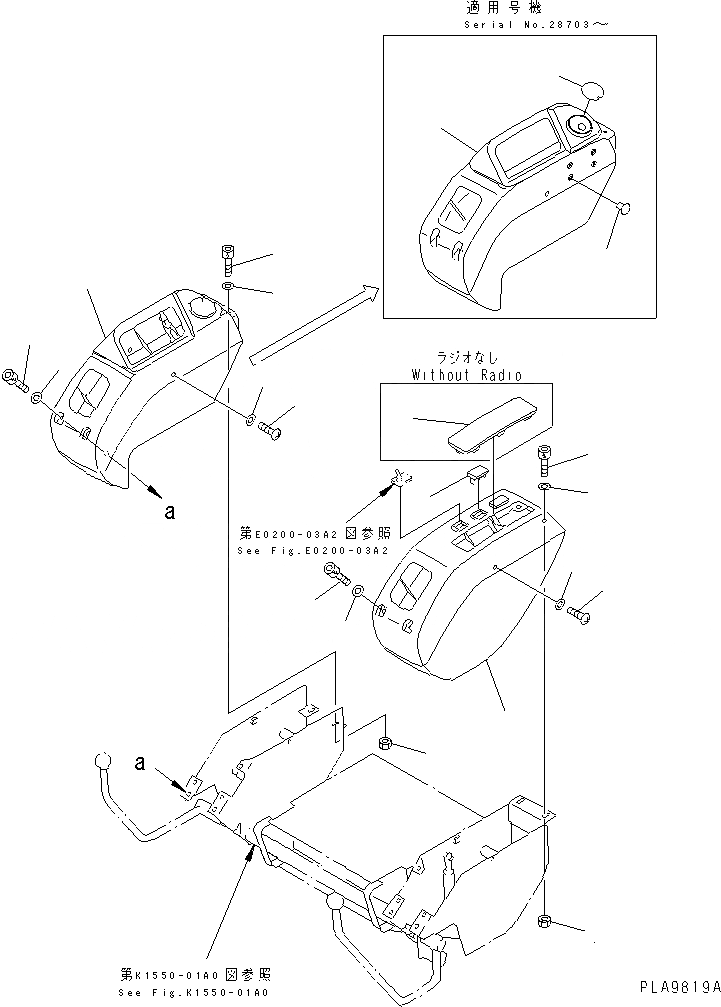 適用号機
Serial No.28703～

ラジオなし
Without Radio

a

第E0200-03A2図参照
See Fig.E0200-03A2

a

第K1550-01A0図参照
See Fig.K1550-01A0

PLA9819A