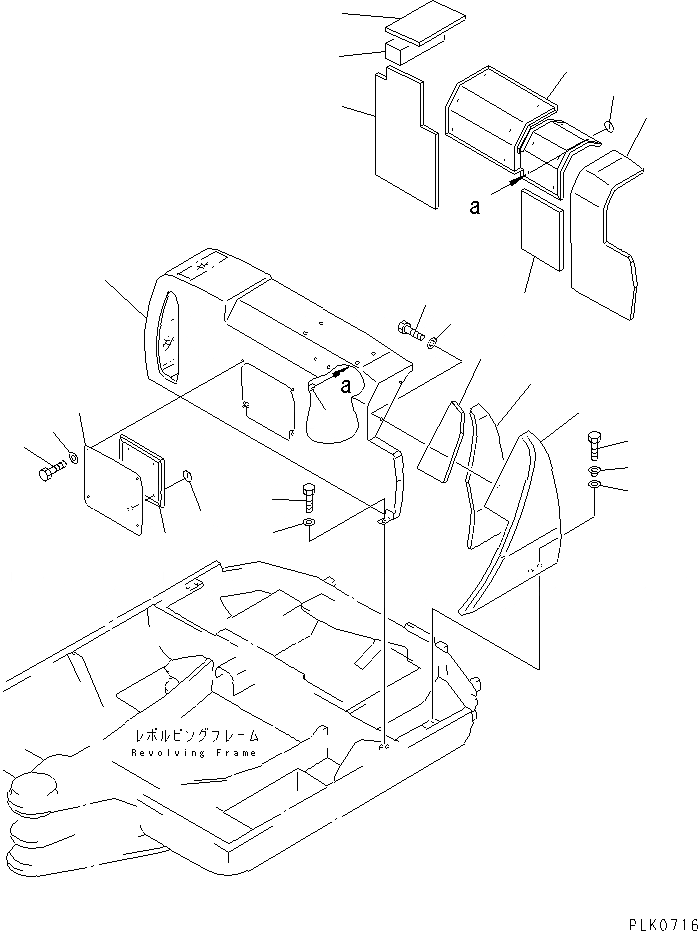 a

a

レボルビングフレーム
Revolving Frame

PLK0716