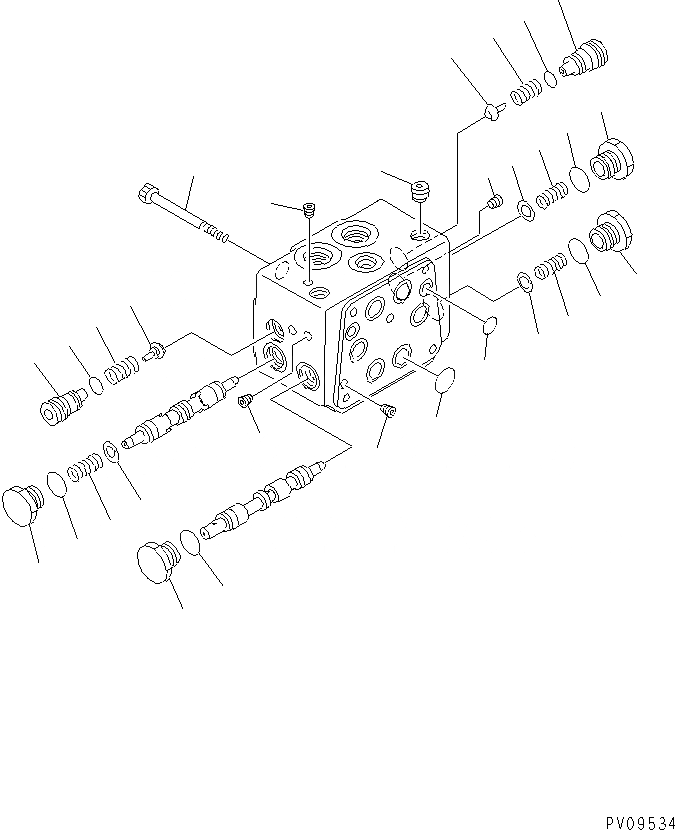 PV09534