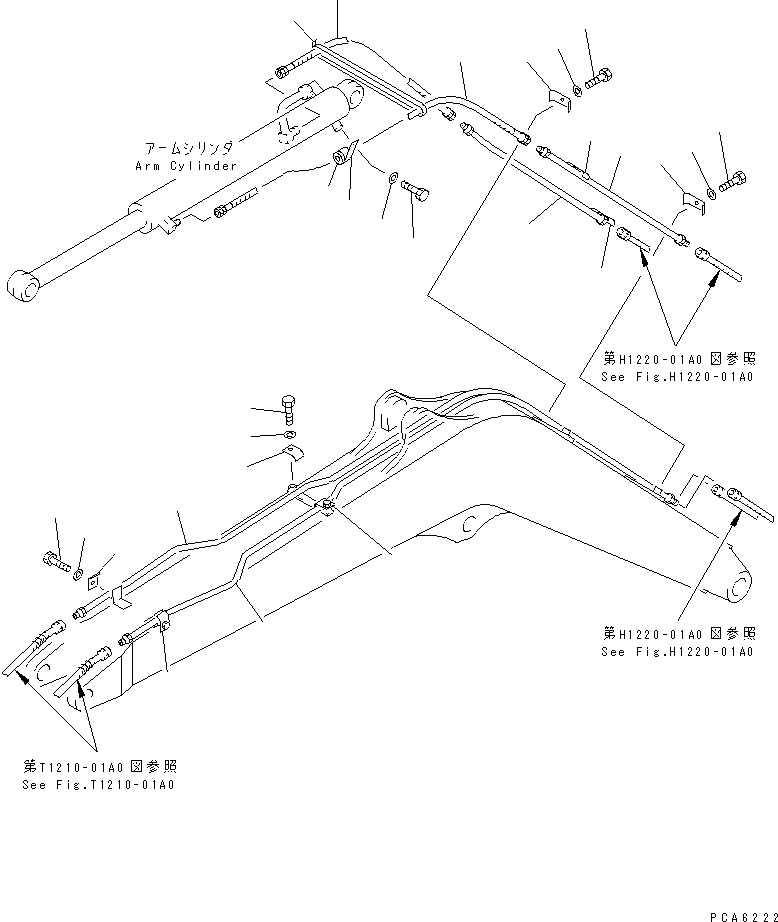 アームシリンダ
Arm Cylinder

第H1220-01A0 図参照
See Fig.H1220-01A0

第H1220-01A0 図参照
See Fig.H1220-01A0

第T1210-01A0 図参照
See Fig.T1210-01A0

PCA6222