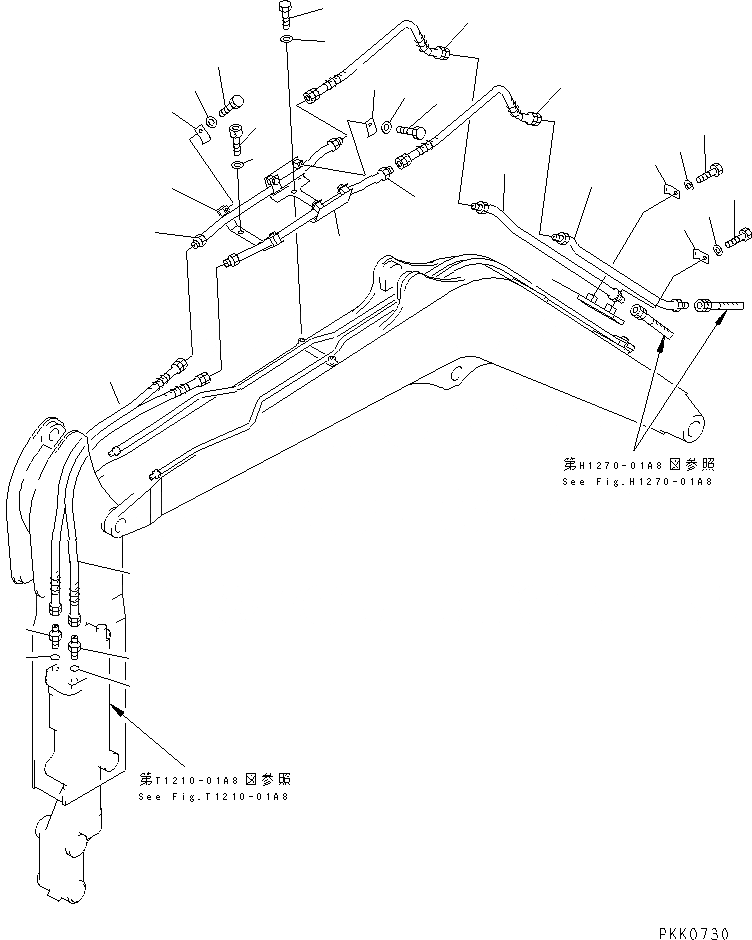 第H1270-01A8図参照
See Fig.H1270-01A8

第T1210-01A8図参照
See Fig.T1210-01A8

PKK0730