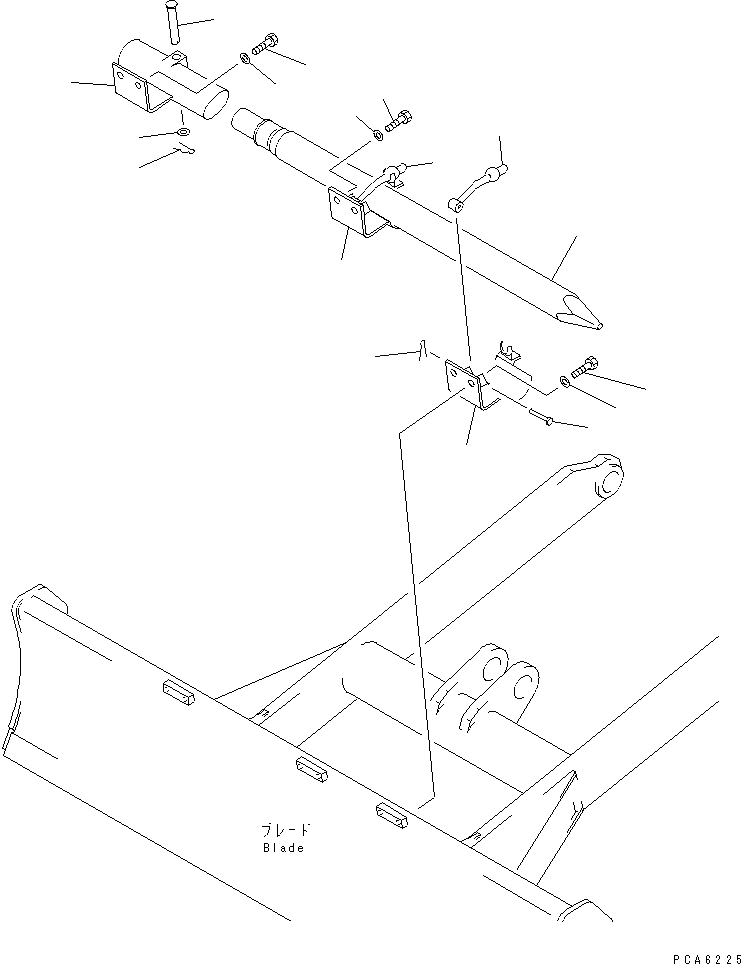 ブレード
Blade

PCA6225