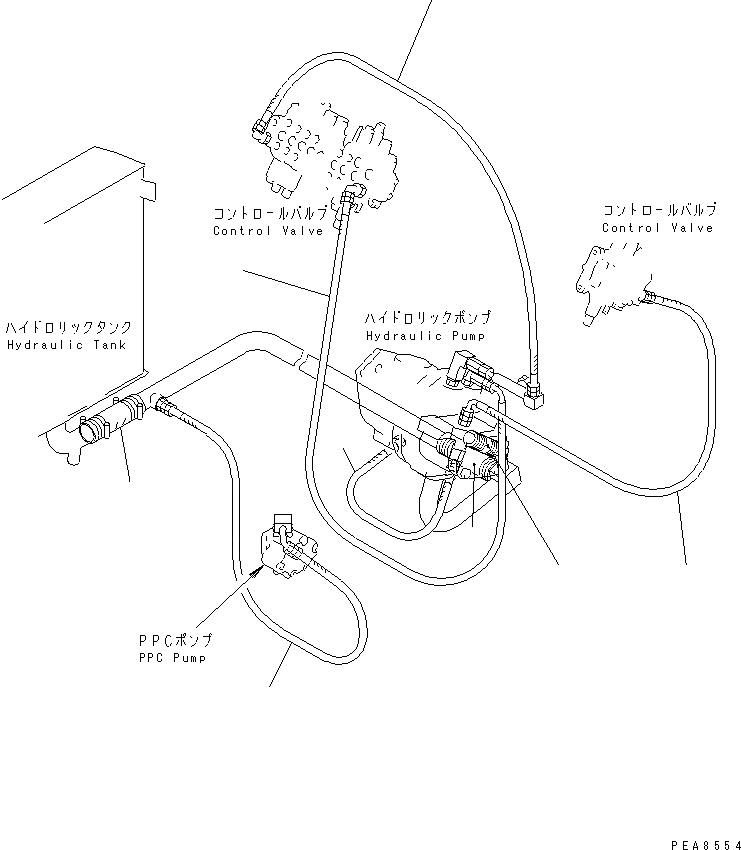 コントロールバルブ
Control Valve

コントロールバルブ
Control Valve

ハイドロリックタンク
Hydraulic Tank

ハイドロリックポンプ
Hydraulic Pump

PPCポンプ
PPC Pump

PEA8554