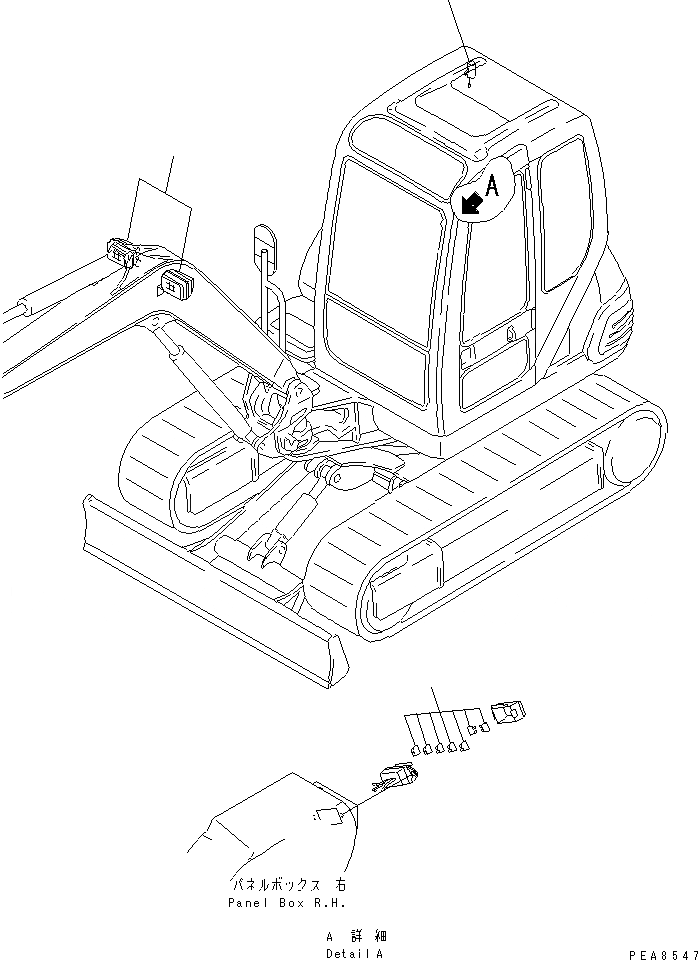 A

パネルボックス 右
Panel Box R.H.

A 詳細
Detail A

PEA8547