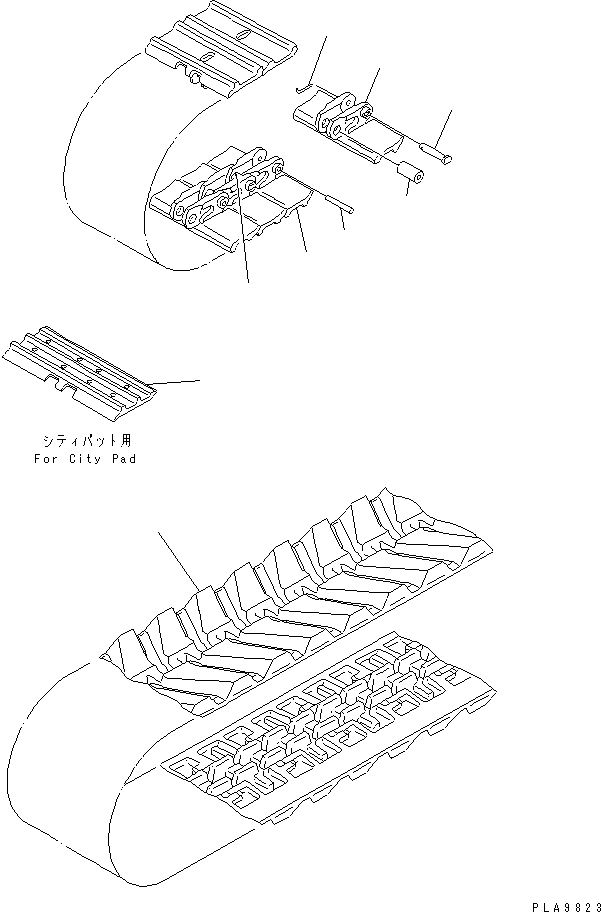 シティパット用
For City Pad

PLA9823