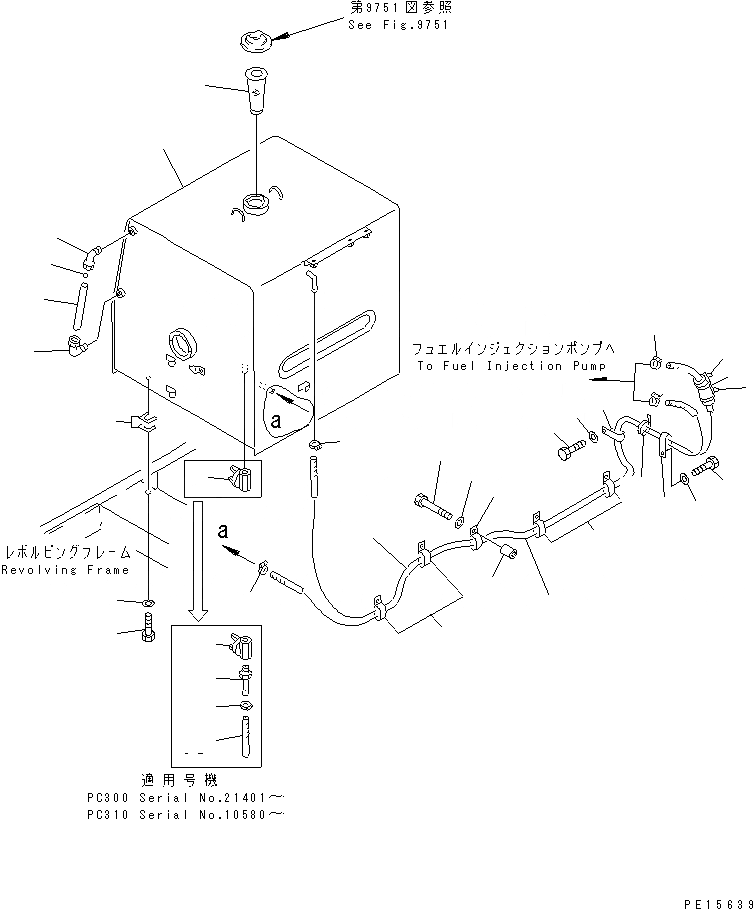 第9751図参照
See Fig.9751

フュエルインジェクションポンプへ
To Fuel Injection Pump

a

a

レボルビングフレーム
Revolving Frame

適用号機
PC300 Serial No.21401～
PC310 Serial No.10580～

PE15639