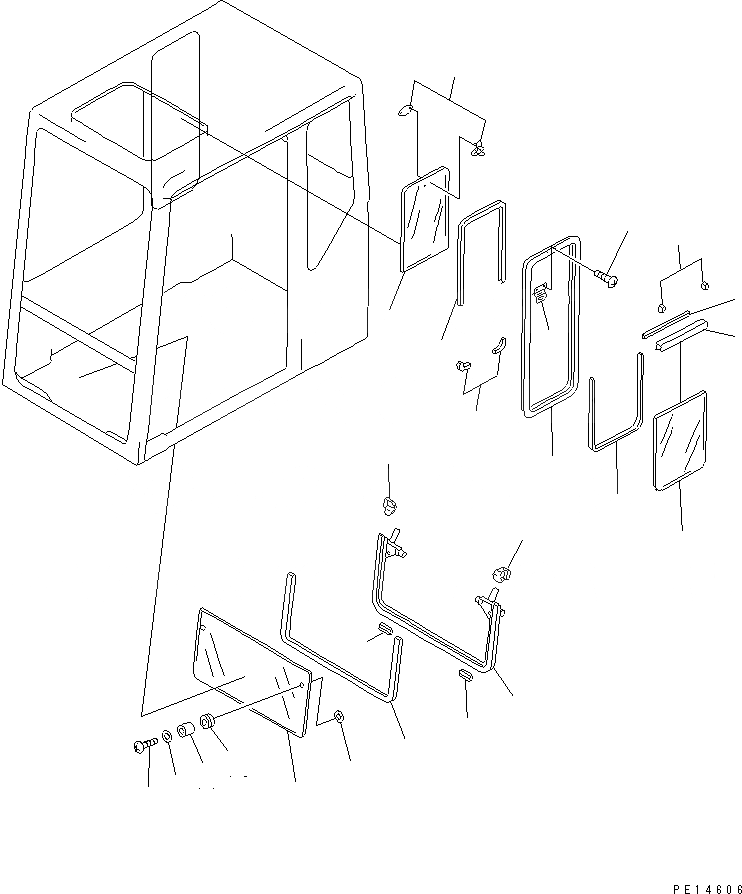 PE14606