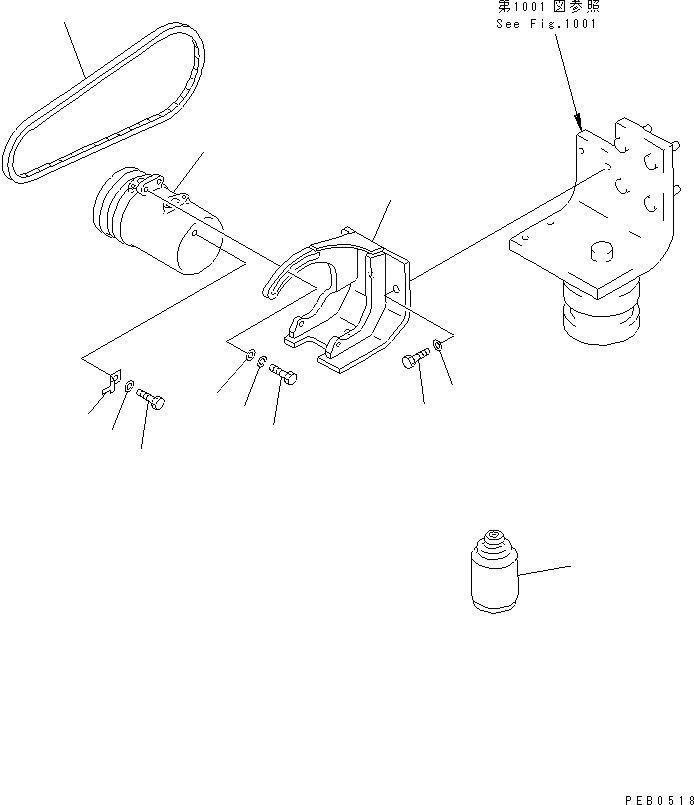 第1001図参照
See Fig.1001

PEB0518