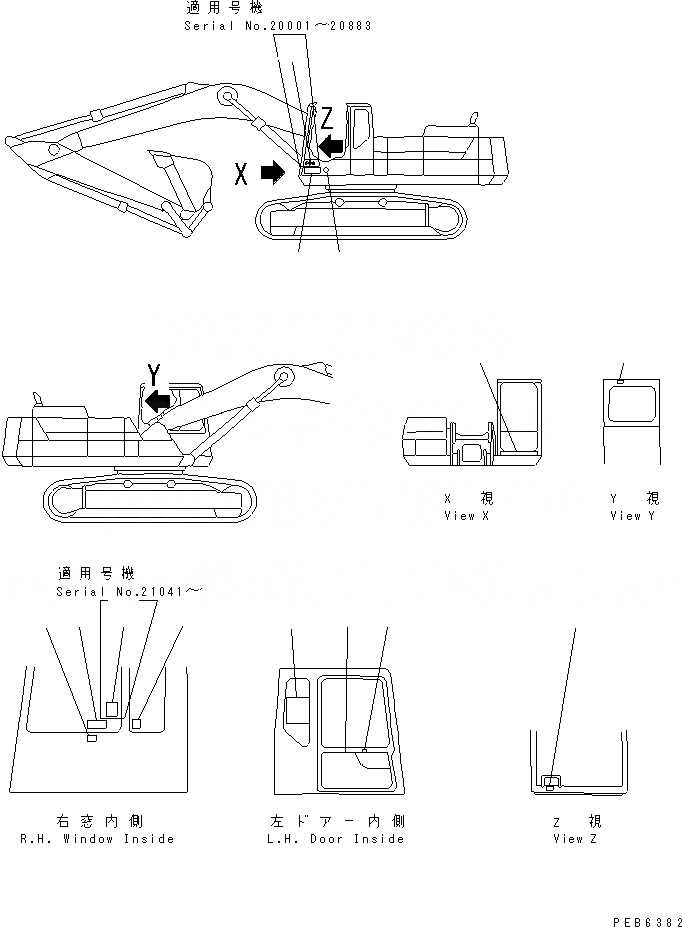 適用号機
Serial No.20001~20883

Z

X

Y

X 視
View X

Y 視
View Y

適用号機
Serial No.21041~

右窓内側
R.H. Window Inside

左ドアー内側
L.H. Door Inside

Z 視
View Z

PEB6382