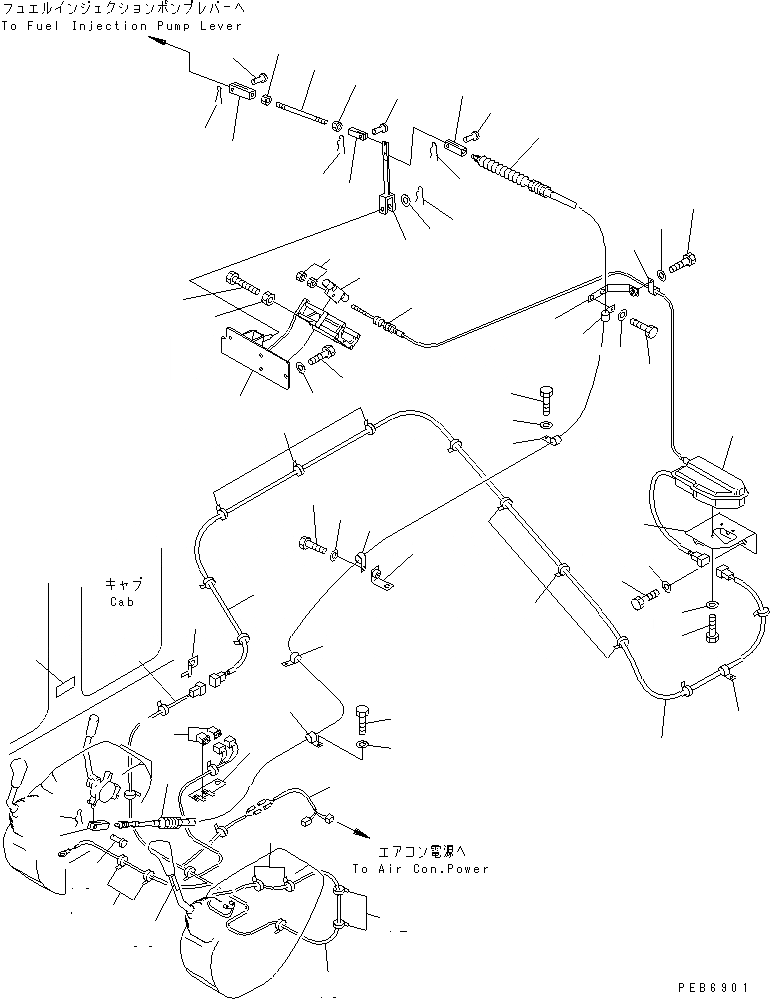 フュエルインジェクションポンプレバーへ
To Fuel Injection Pump Lever

キャブ
Cab

エアコン電源へ
To Air Con.Power

PEB6901