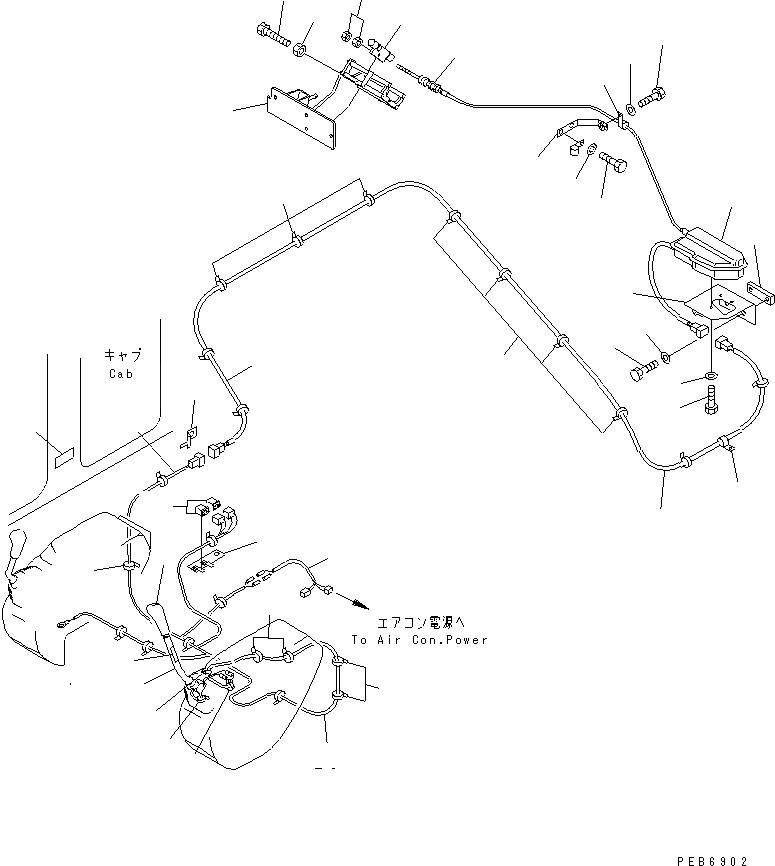 キャブ
Cab

エアコン電源へ
To Air Con.Power

PEB6902