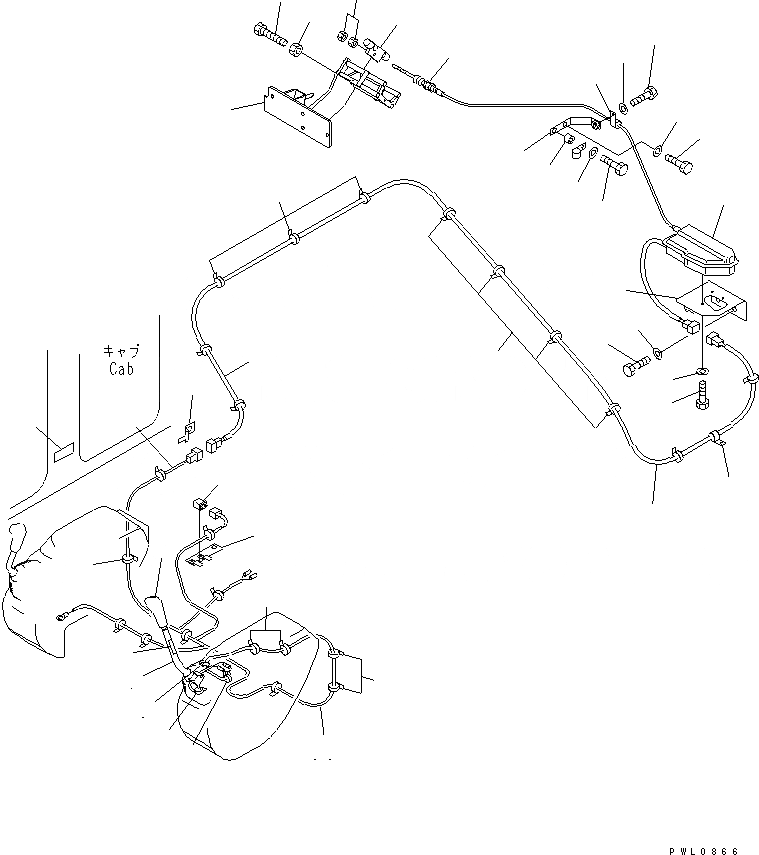 キャブ
Cab

PWL0866