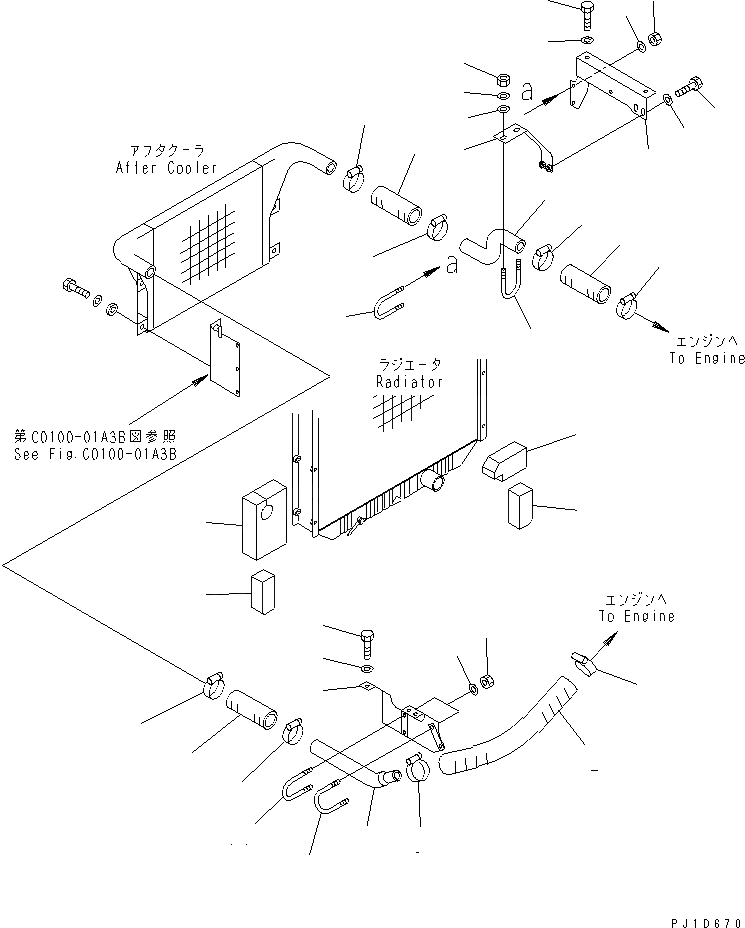 アフタクーラ
After Cooler

a

a

エンジンへ
To Engine

ラジエータ
Radiator

第C0100-01A3B図参照
See Fig.C0100-01A3B

エンジンへ
To Engine

PJ1D670