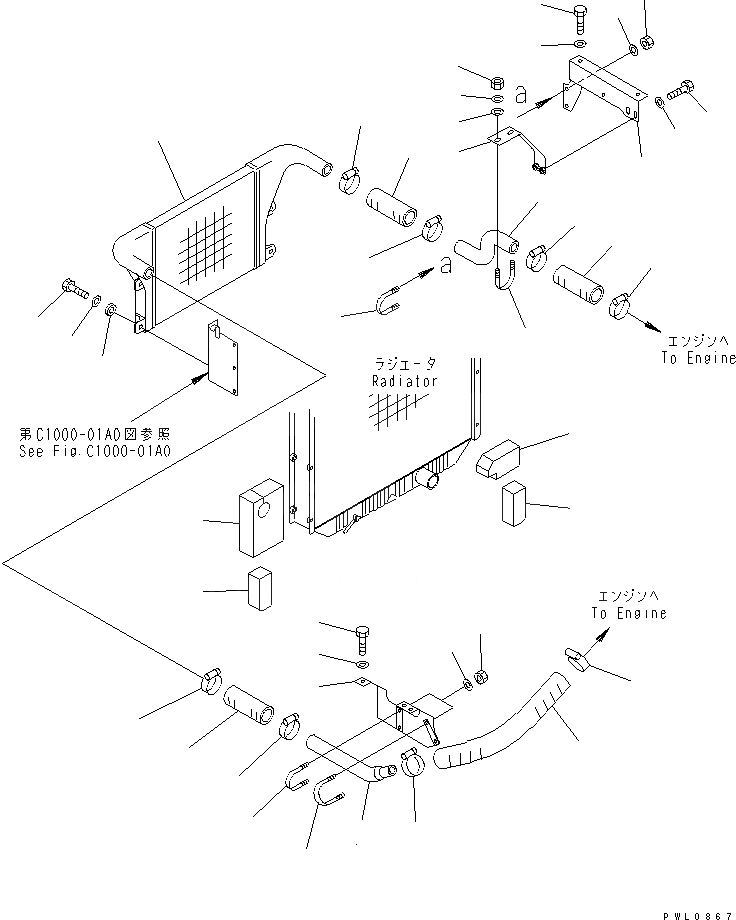 a

a

エンジンへ
To Engine

ラジエータ
Radiator

第C1000-01A0図参照
See Fig.C1000-01A0

エンジンへ
To Engine

PWL0867