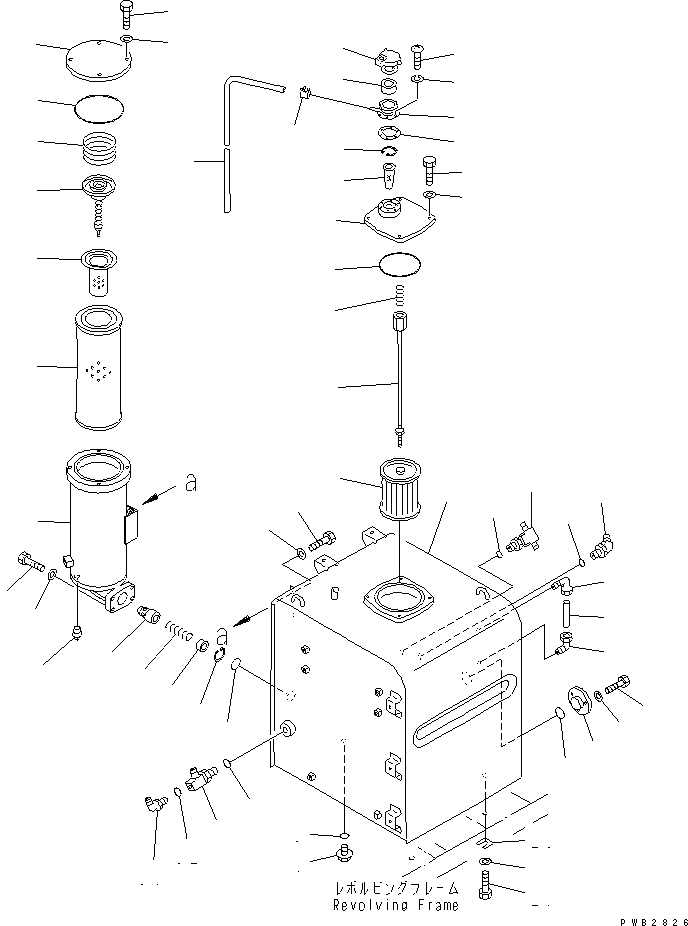 a

a

レボルビングフレーム
Revolving Frame

PWB2826