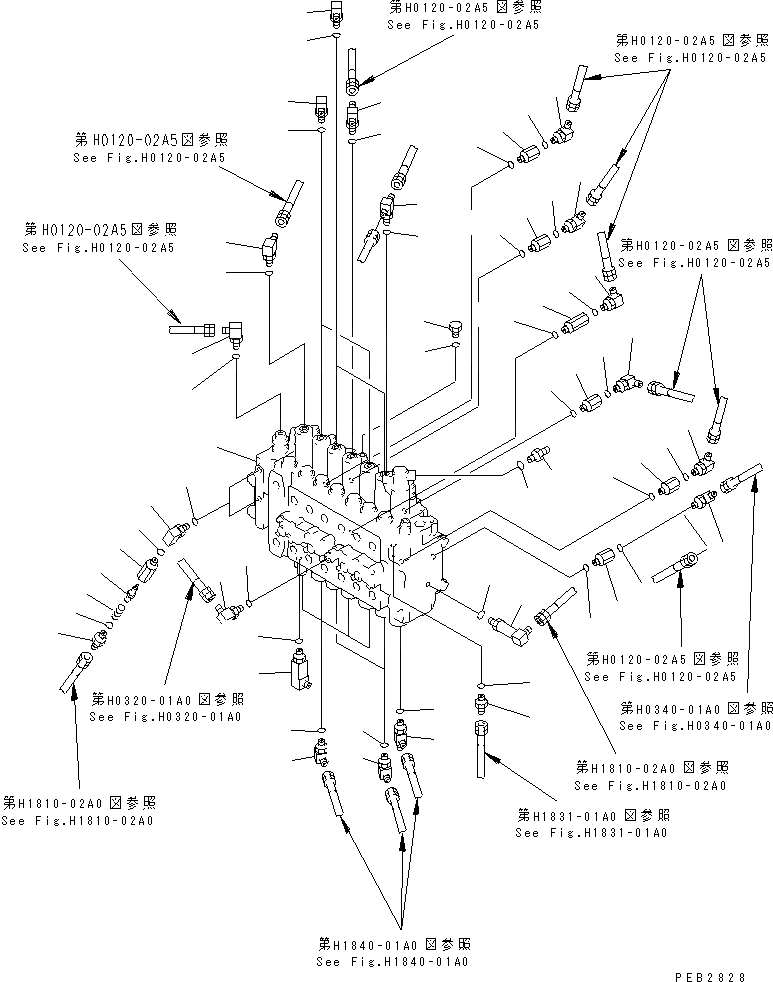 第H0120-02A5図参照
See Fig.H0120-02A5

第H0120-02A5図参照
See Fig.H0120-02A5

第H0120-02A5図参照
See Fig.H0120-02A5

第H0120-02A5図参照
See Fig.H0120-02A5

第H0120-02A5図参照
See Fig.H0120-02A5

第H0120-02A5図参照
See Fig.H0120-02A5

第H0340-01A0図参照
See Fig.H0340-01A0

第H0320-01A0図参照
See Fig.H0320-01A0

第H1810-02A0図参照
See Fig.H1810-02A0

第H1810-02A0図参照
See Fig.H1810-02A0

第H1831-01A0図参照
See Fig.H1831-01A0

第H1840-01A0図参照
See Fig.H1840-01A0

PEB2828