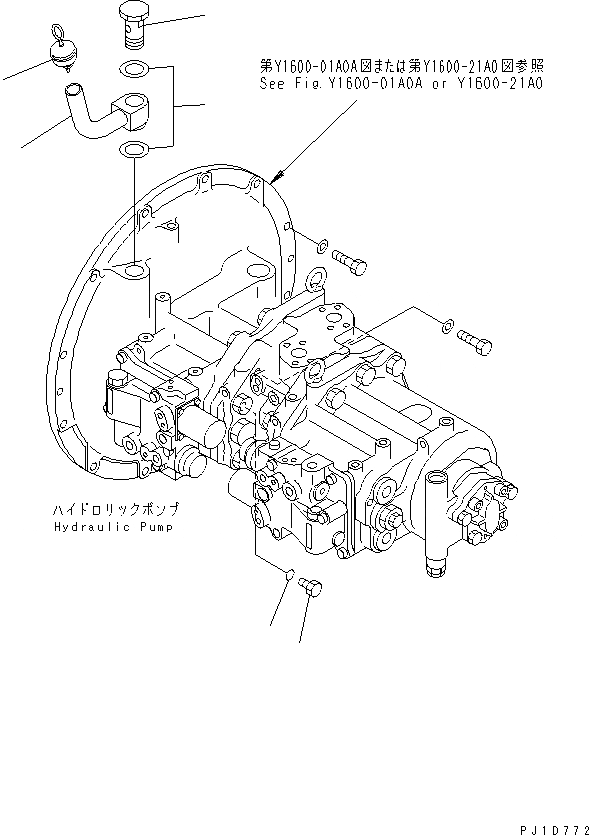 第Y1600-01A0A図または第Y1600-21A0図参照
See Fig.Y1600-01A0A or Y1600-21A0

ハイドロリックポンプ
Hydraulic Pump

PJ1D772