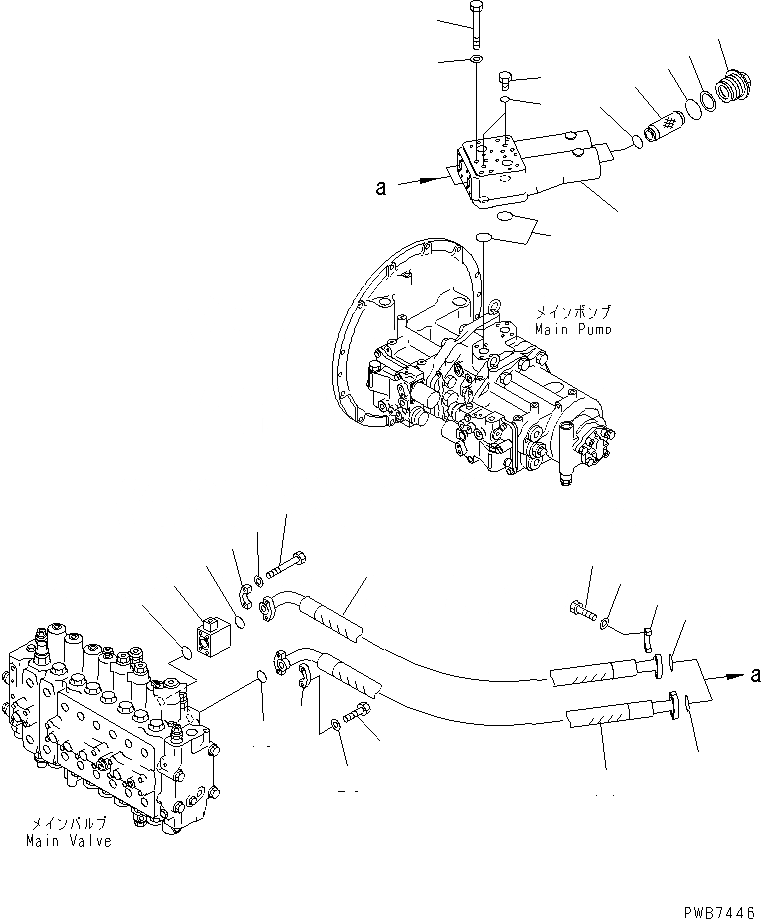 a

メインポンプ
Main Pump

a

メインバルブ
Main Valve

PWB7446