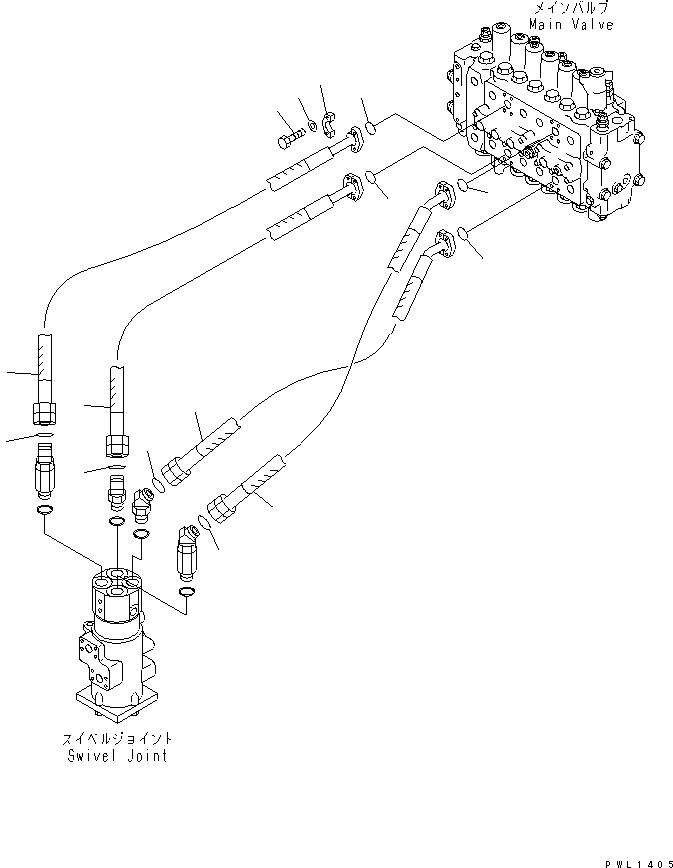 メインバルブ
Main Valve

スイベルジョイント
Swivel Joint

PWL1405