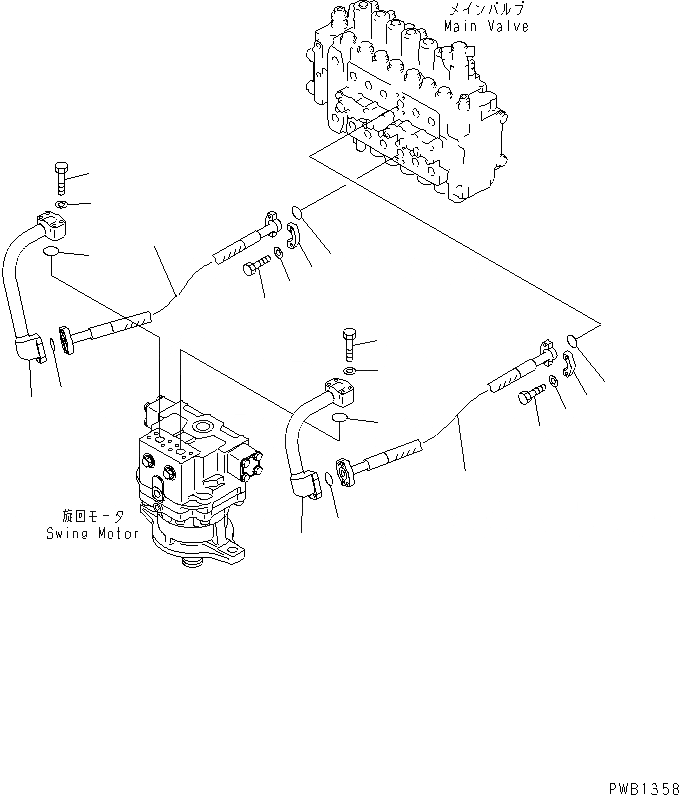 メインバルブ
Main Valve

旋回モータ
Swing Motor

PWB1358