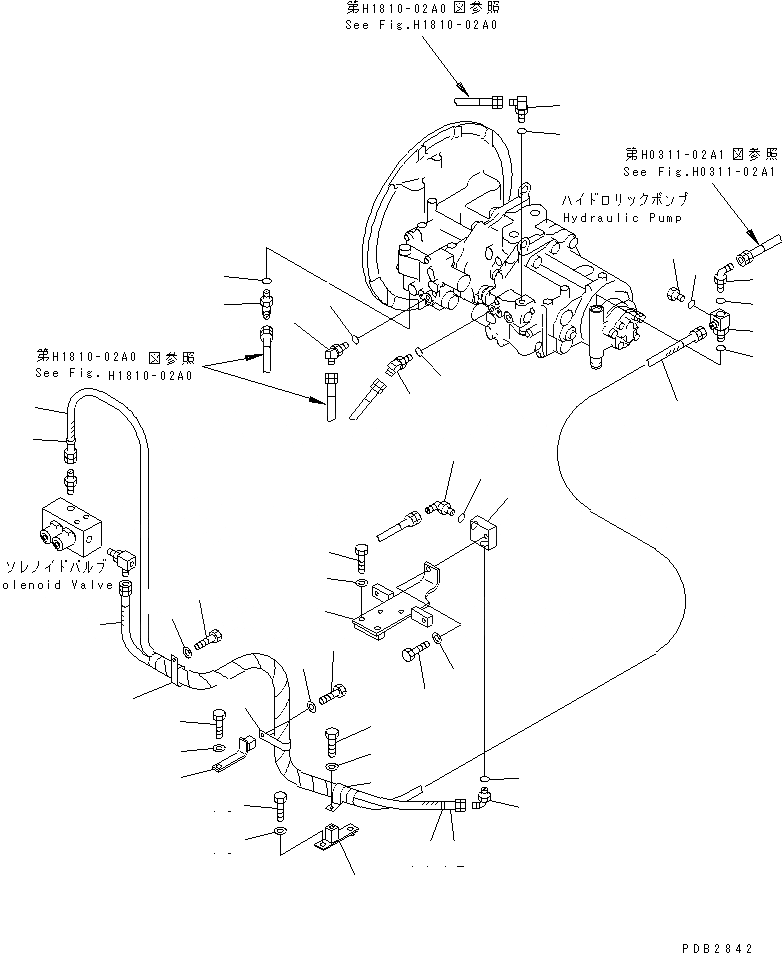 第H1810-02A0 図参照
See Fig.H1810-02A0

第H0311-02A1 図参照
See Fig.H0311-02A1

ハイドロリックポンプ
Hydraulic Pump

第H1810-02A0 図参照
See Fig. H1810-02A0

ソレノイドバルブ
olenoid Valve

PDB2842