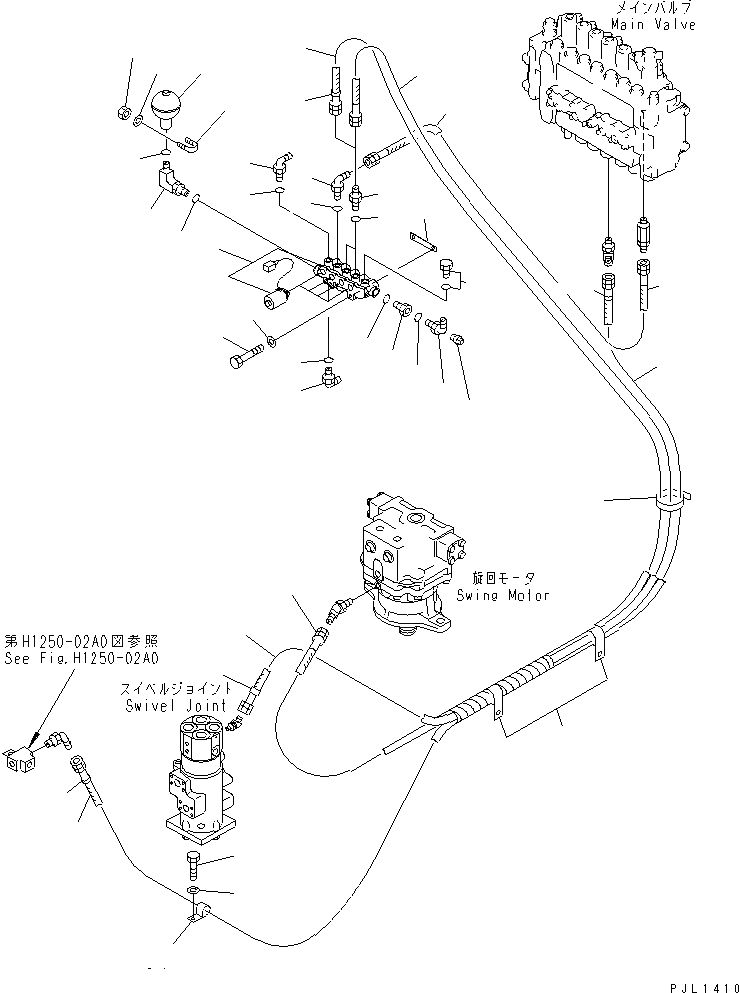 メインバルブ
Main Valve

旋回モータ
Swing Motor

第H1250-02A0図参照
See Fig.H1250-02A0

スイベルジョイント
Swivel Joint

PJL1410