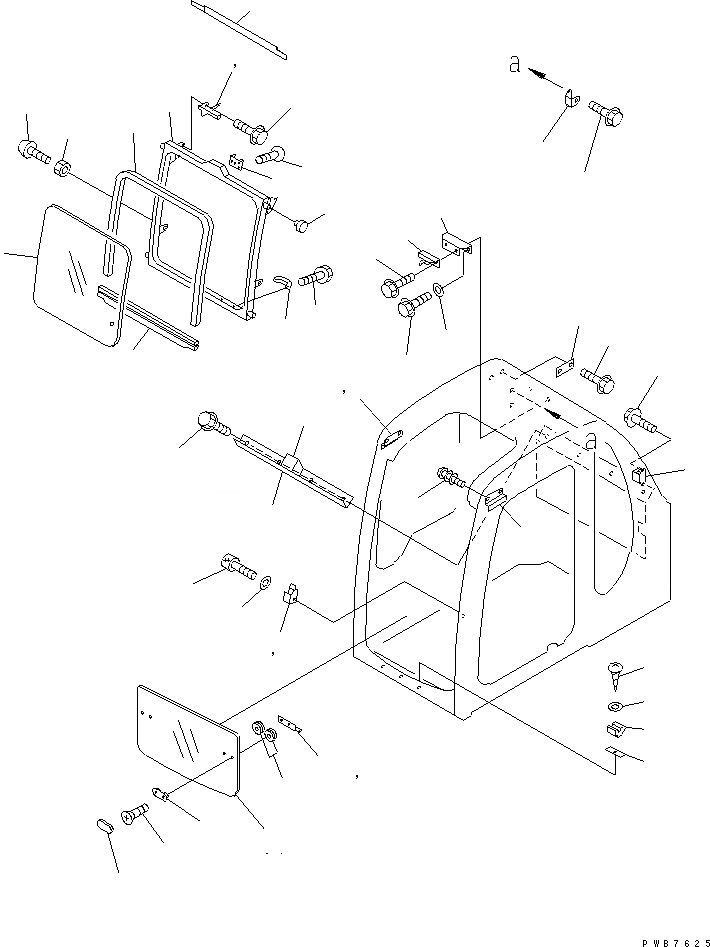 a

a

PWB7625