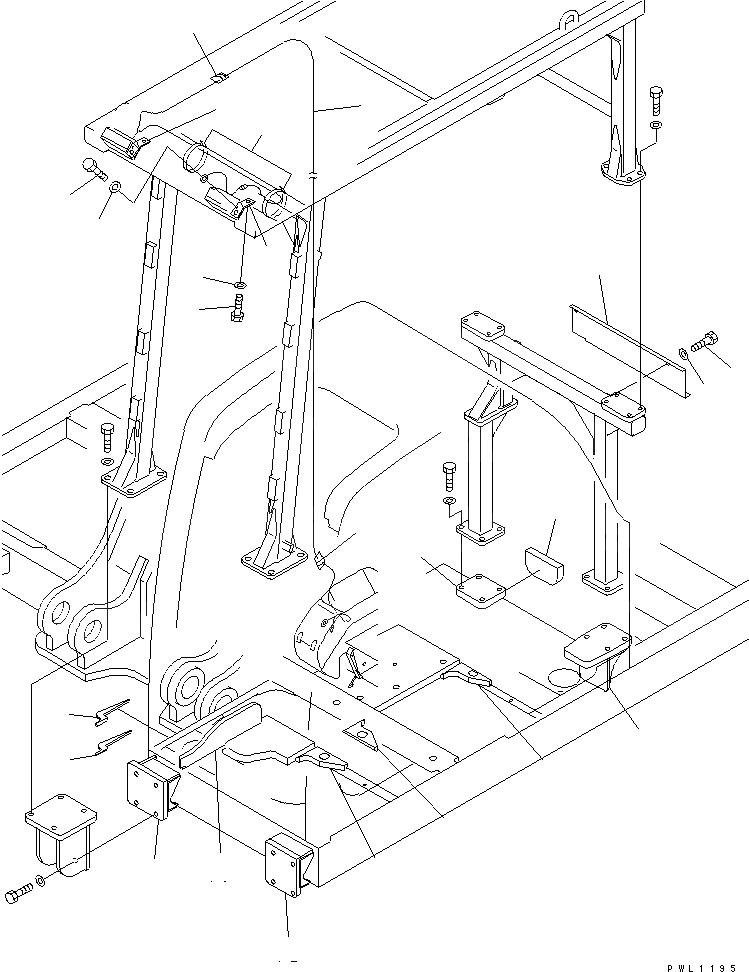 PWL1195