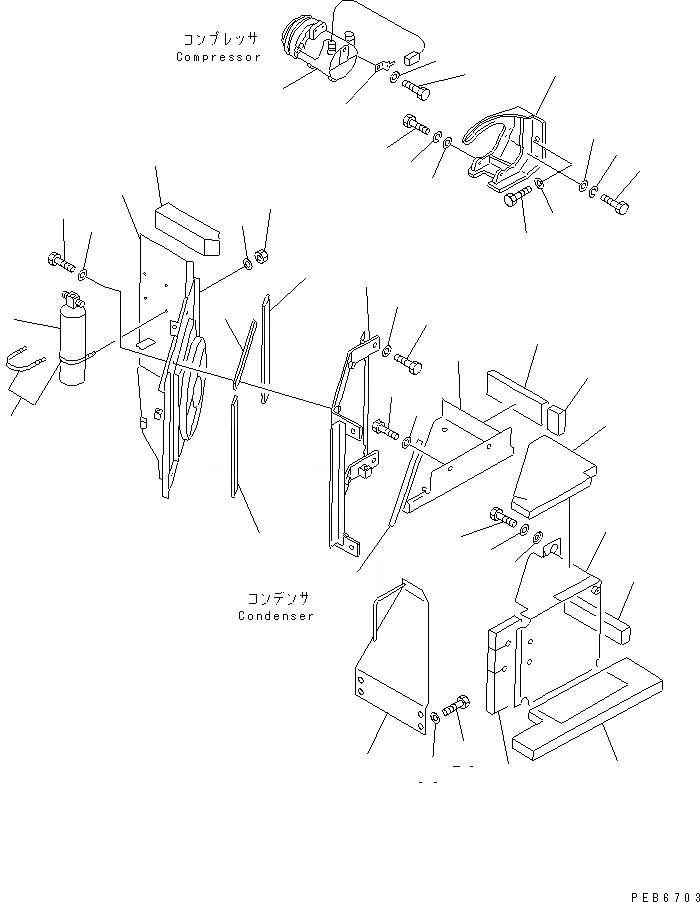 コンプレッサ
Compressor

コンデンサ
Condenser

PEB6703