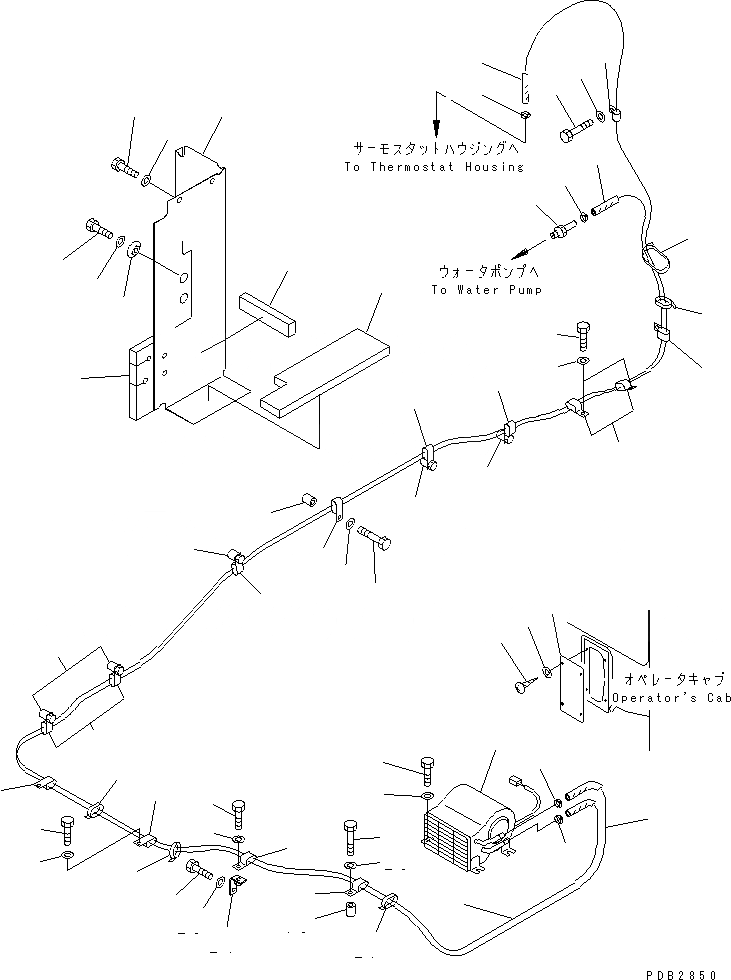 サーモスタットハウジングへ
To Thermostat Housing

ウォータポンプへ
To Water Pump

オペレータキャブ
Operator's Cab

PDB2850