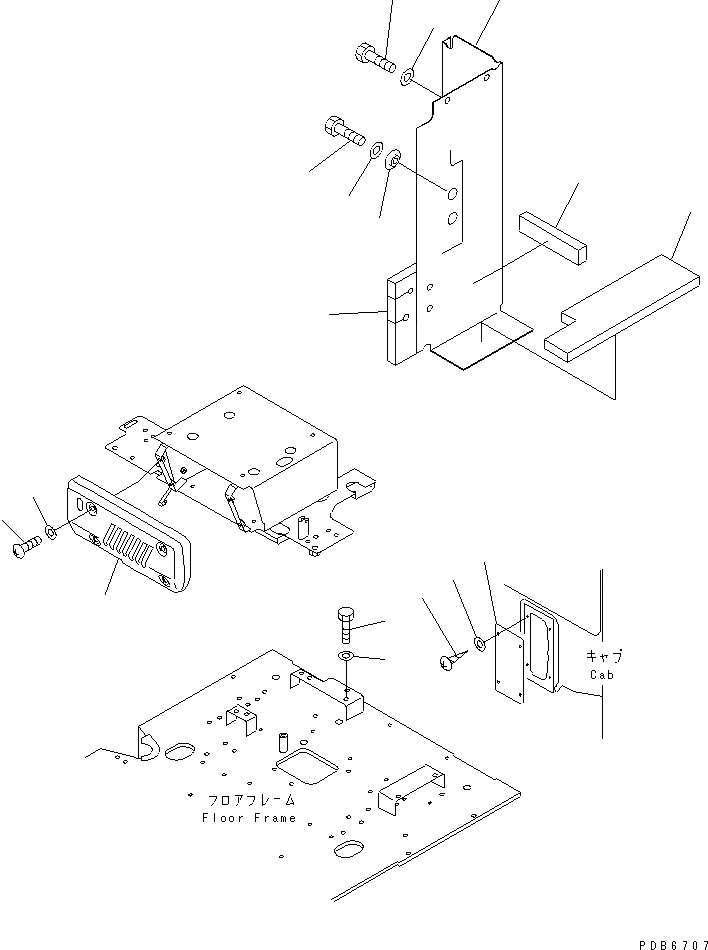 キャブ
Cab

フロアフレーム
Floor Frame

PDB6707