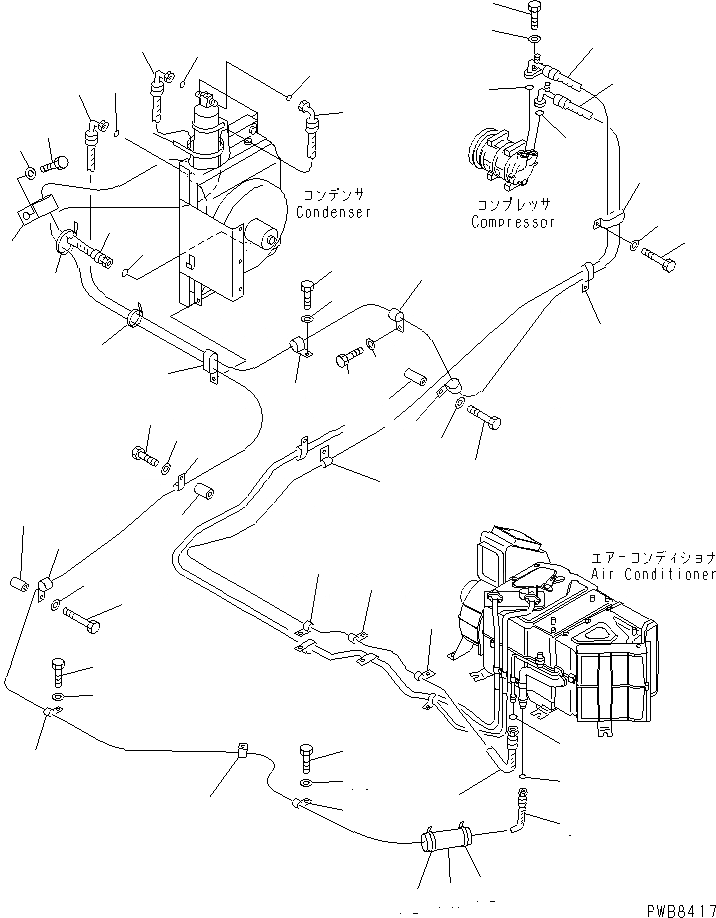 コンデンサ
Condenser

コンプレッサ
Compressor

エアーコンディショナ
Air Conditioner

PWB8417