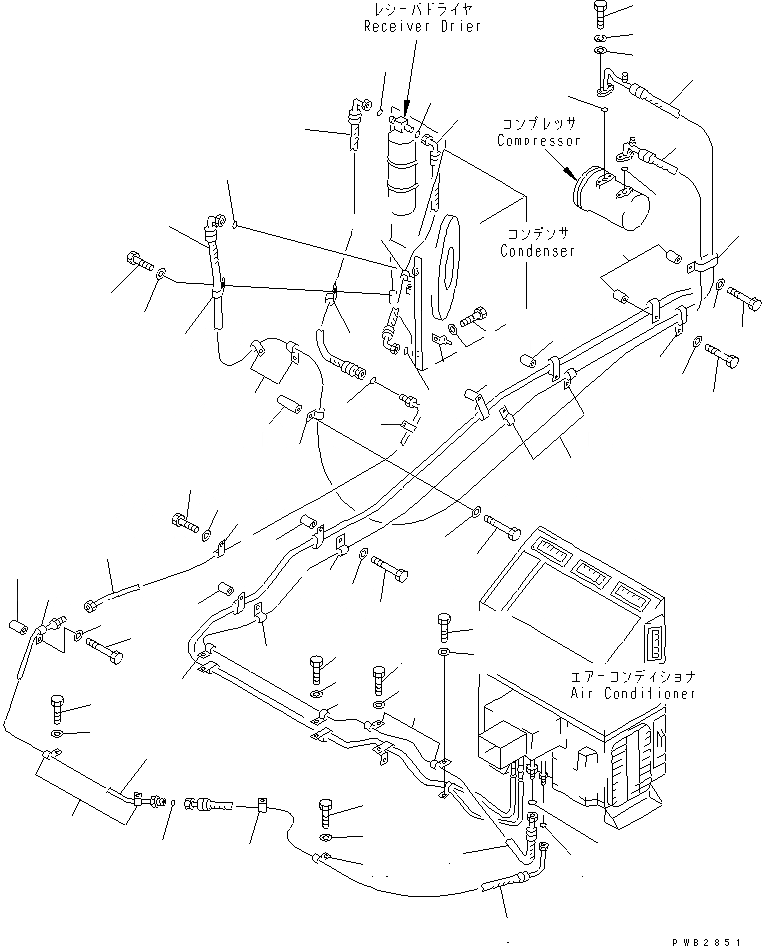 レシーバドライヤ
Receiver Drier

コンプレッサ
Compressor

コンデンサ
Condenser

エアーコンディショナ
Air Conditioner

PWB2851