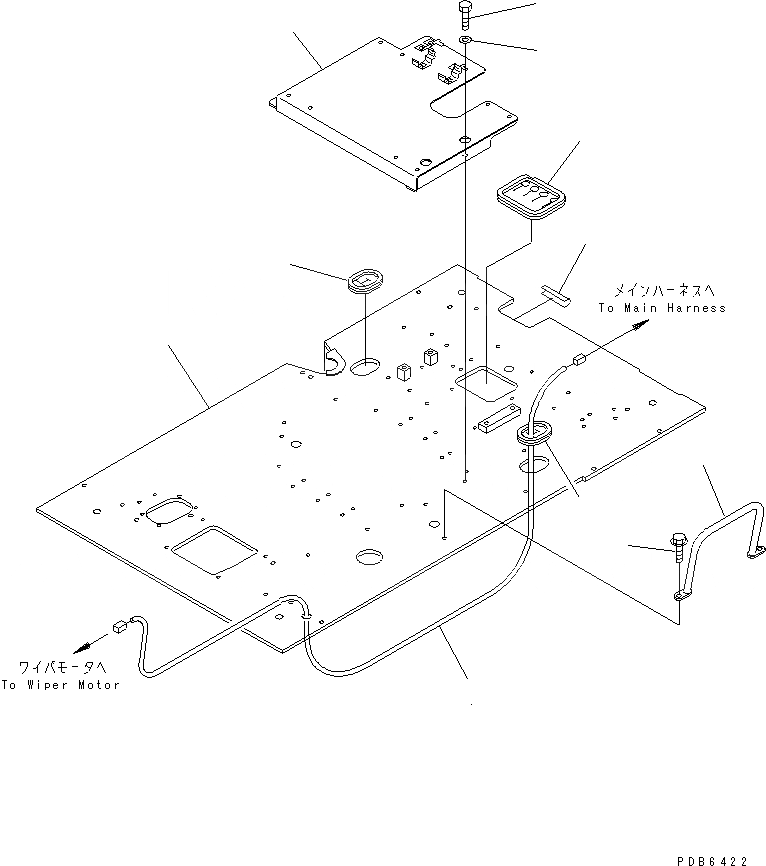 メインハーネスへ
To Main Harness

ワイパモータへ
To Wiper Motor

PDB6422