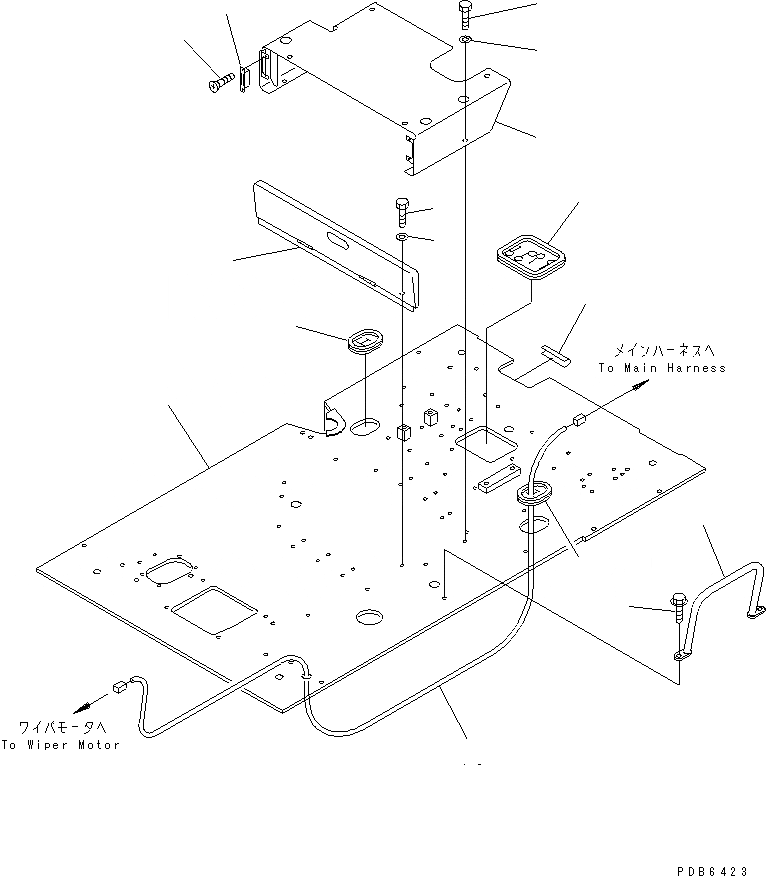 メインハーネスへ
To Main Harness

ワイパモータへ
To Wiper Motor

PDB6423