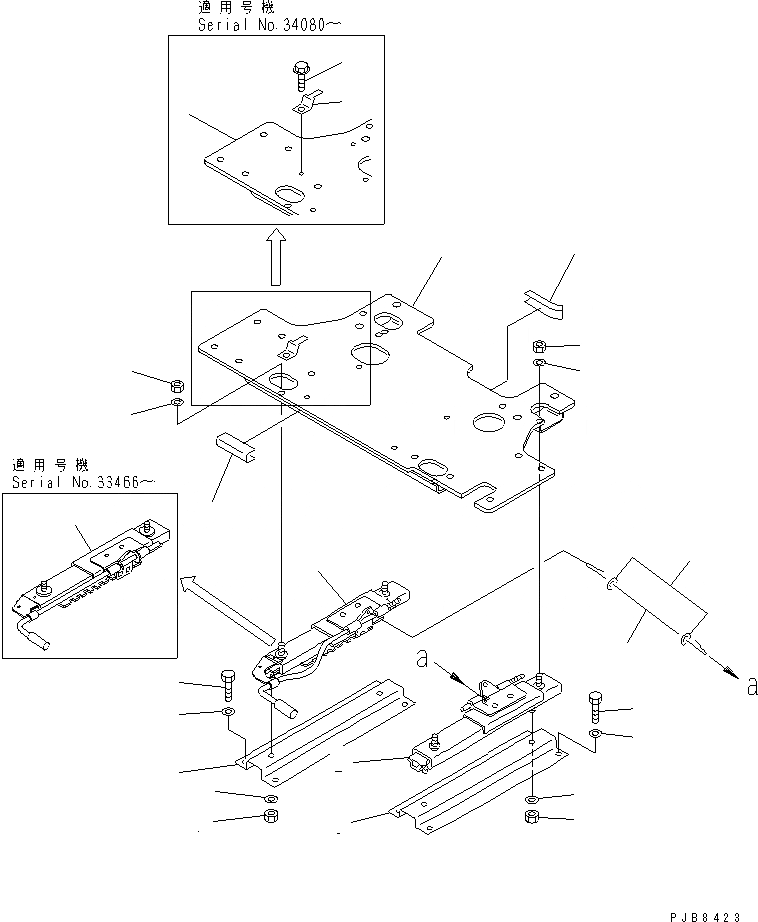 適用号機
Serial No.34080~

適用号機
Serial No.33466~

a

a

PJB8423