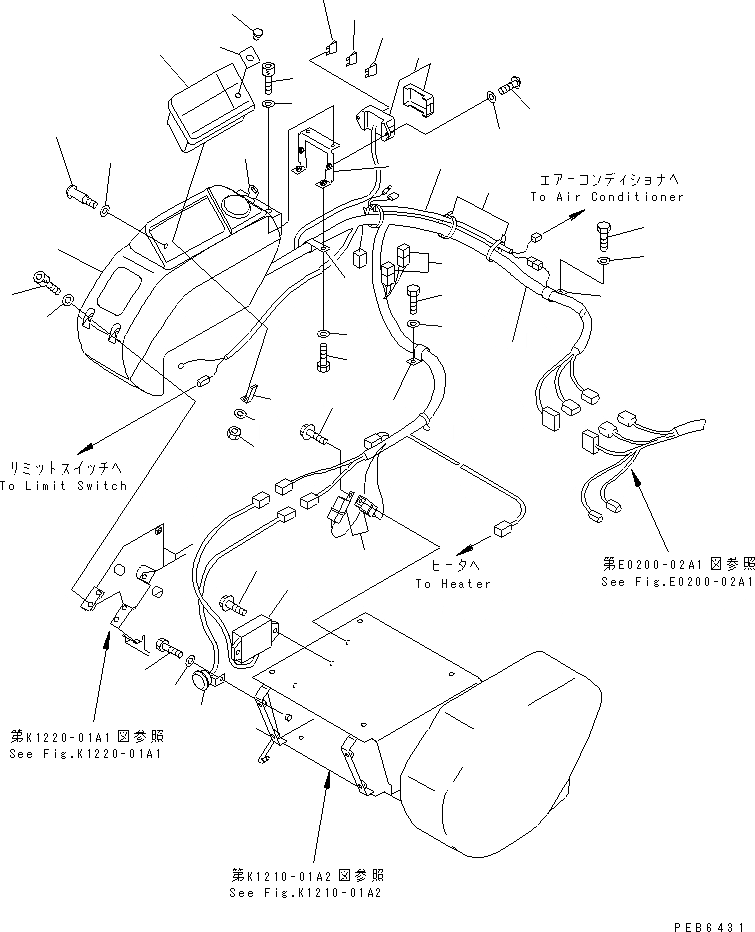 エアーコンディショナへ
To Air Conditioner

リミットスイッチへ
To Limit Switch

ヒータへ
To Heater

第E0200-02A1図参照
See Fig.E0200-02A1

第K1220-01A1図参照
See Fig.K1220-01A1

第K1210-01A2図参照
See Fig.K1210-01A2

PEB6431