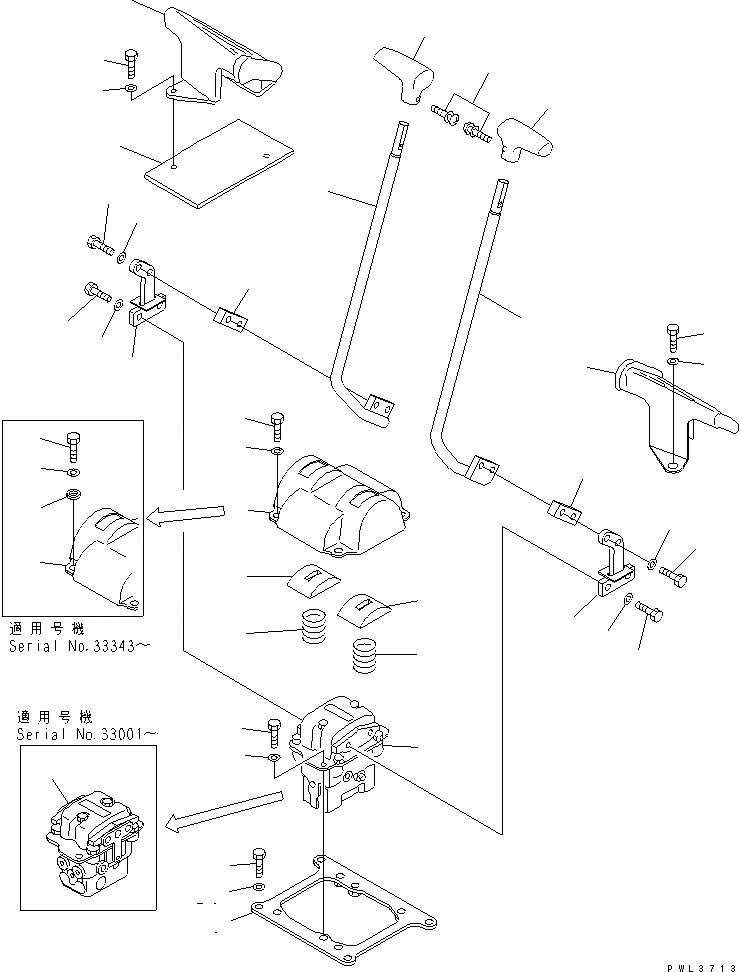 適用号機
Serial No.33343～

適用号機
Serial No.33001～

PWL3713