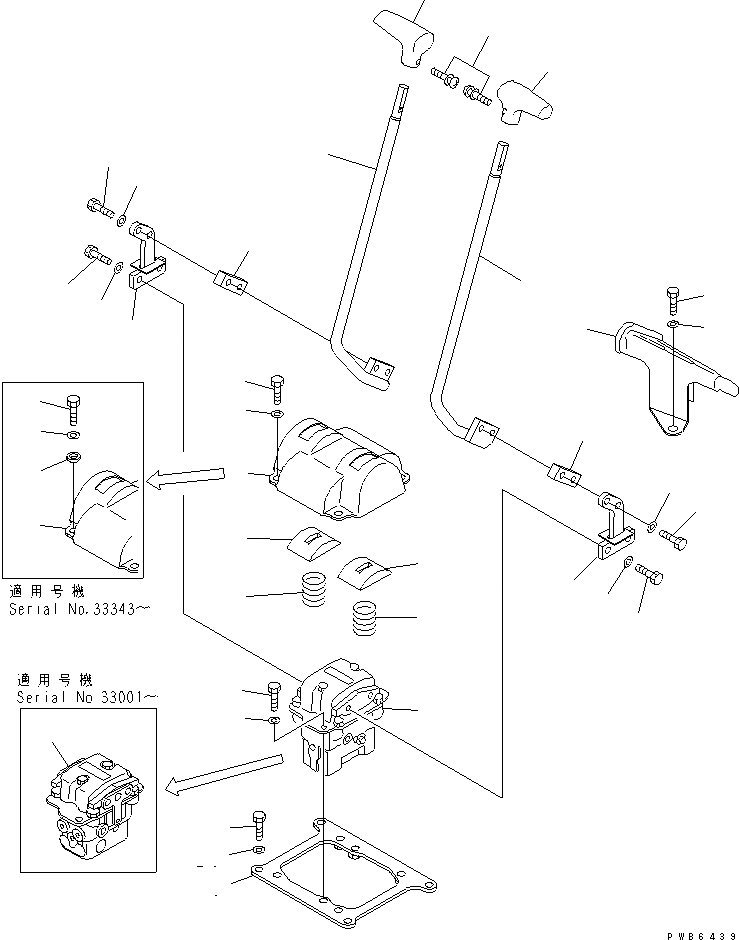 適用号機
Serial No.33343～

適用号機
Serial No 33001～

PWB6439