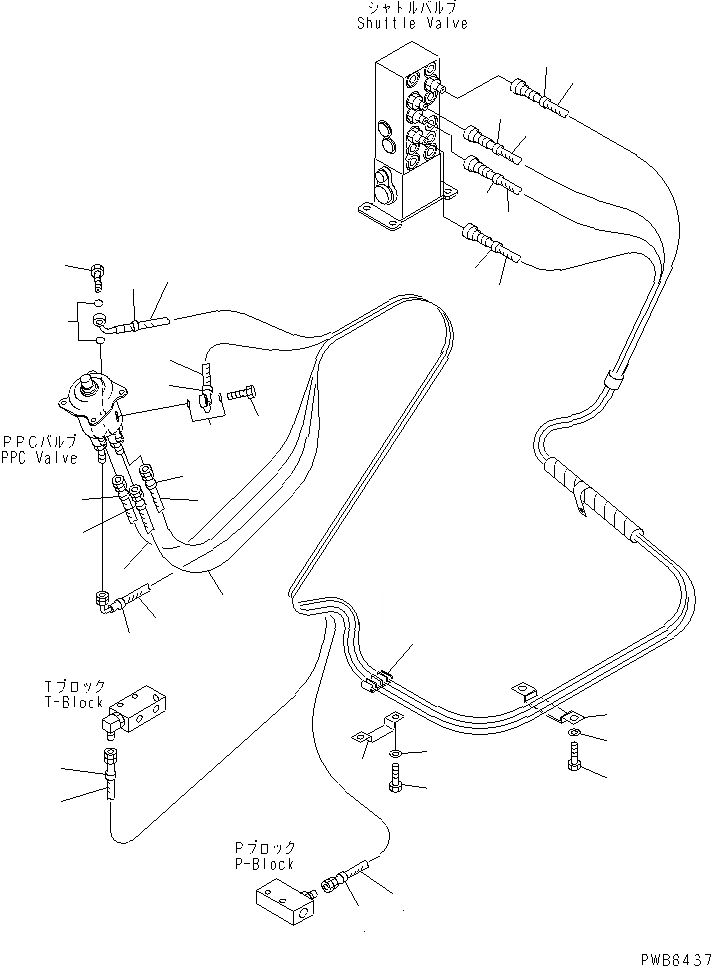 シャトルバルブ
Shuttle Valve

PPCバルブ
PPC Valve

Tブロック
T-Block

Pブロック
P-Block

PWB6437