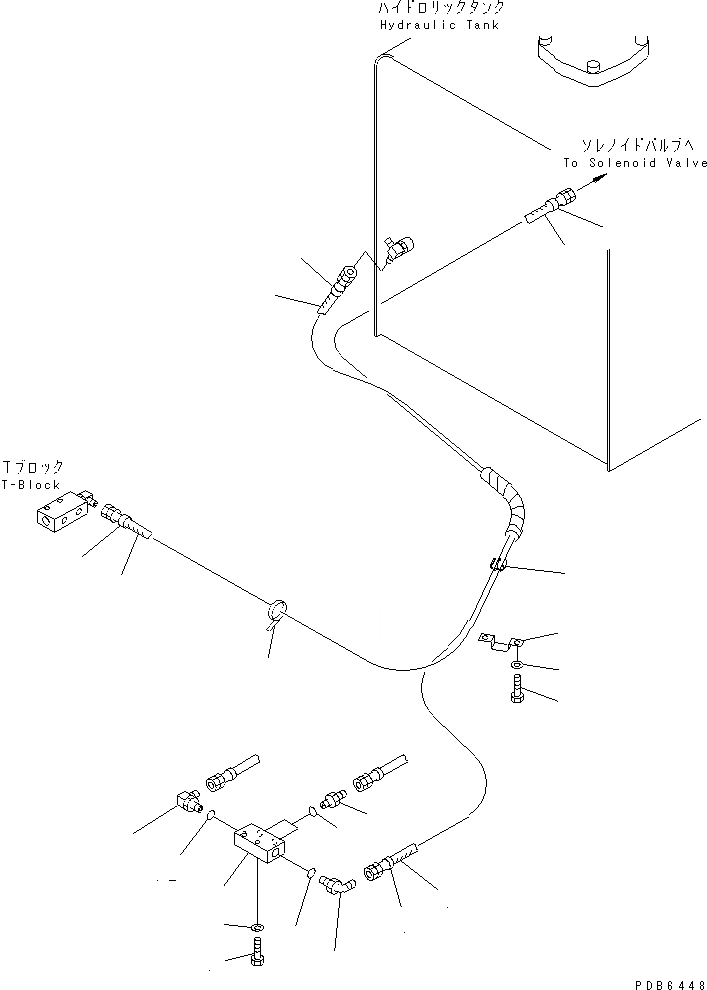 ハイドロリックタンク
Hydraulic Tank

ソレノイドバルブへ
To Solenoid Valve

Tブロック
T-Block

PDB6448