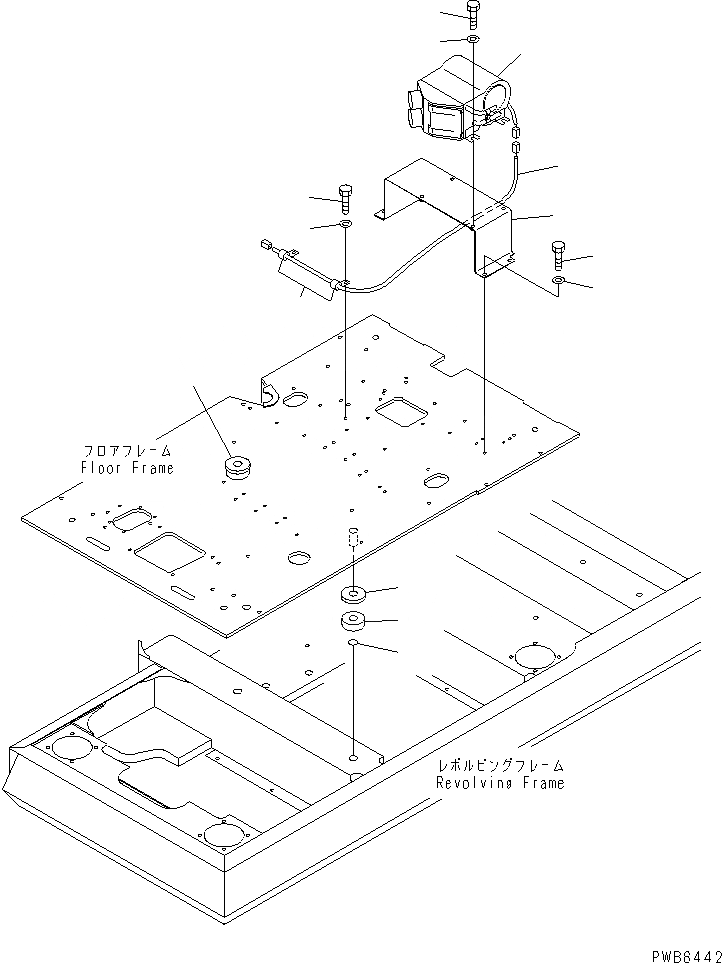 フロアフレーム
Floor Frame

レボルビングフレーム
Revolving Frame

PWB6442