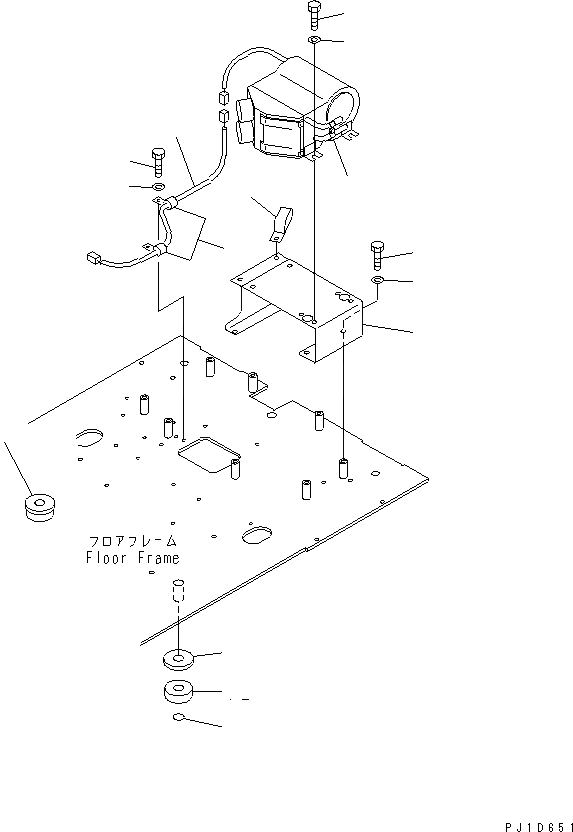 フロアフレーム
Floor Frame

PJ1D651