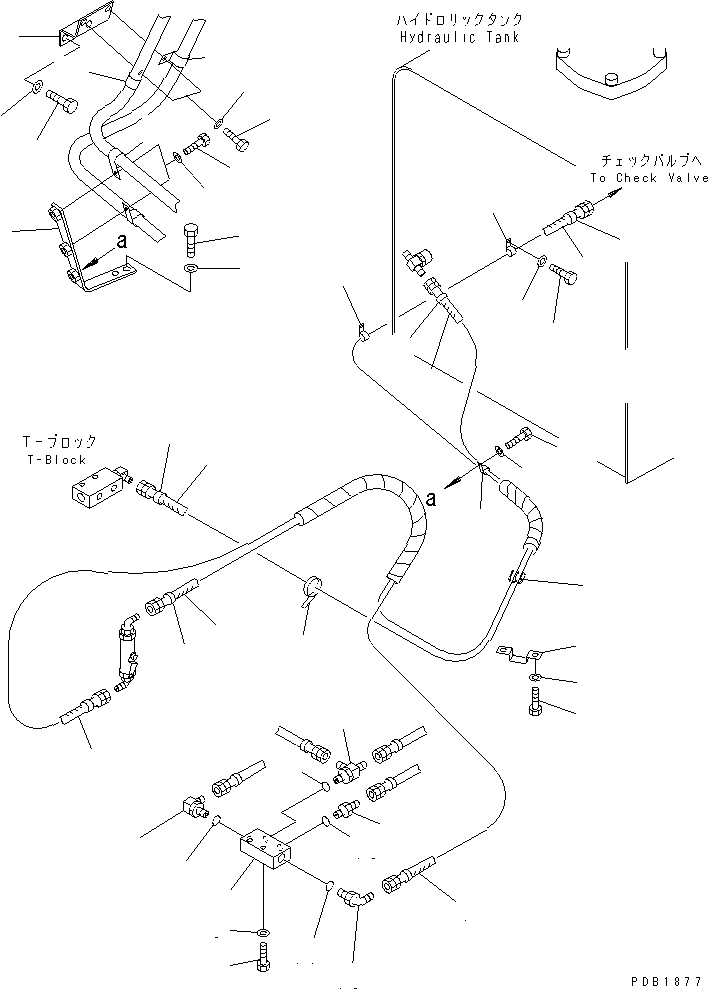 ハイドロリックタンク
Hydraulic Tank

チェックバルブへ
To Check Valve

a

T-ブロック
T-Block

a

PDB1877