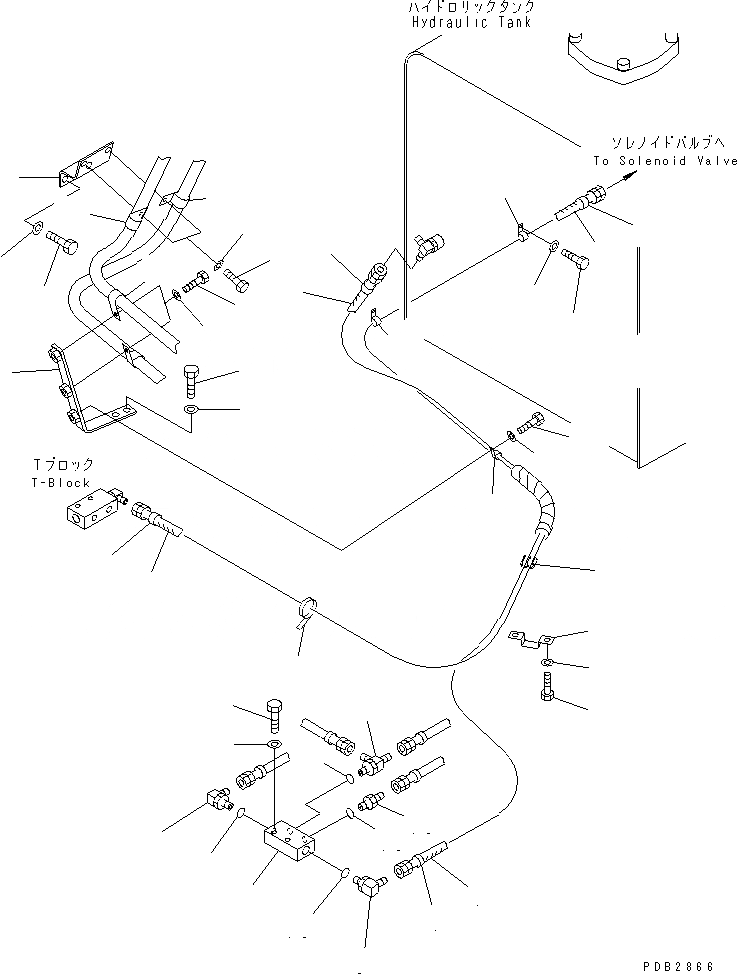 ハイドロリックタンク
Hydraulic Tank

ソレノイドバルブへ
To Solenoid Valve

Tブロック
T-Block

PDB2866