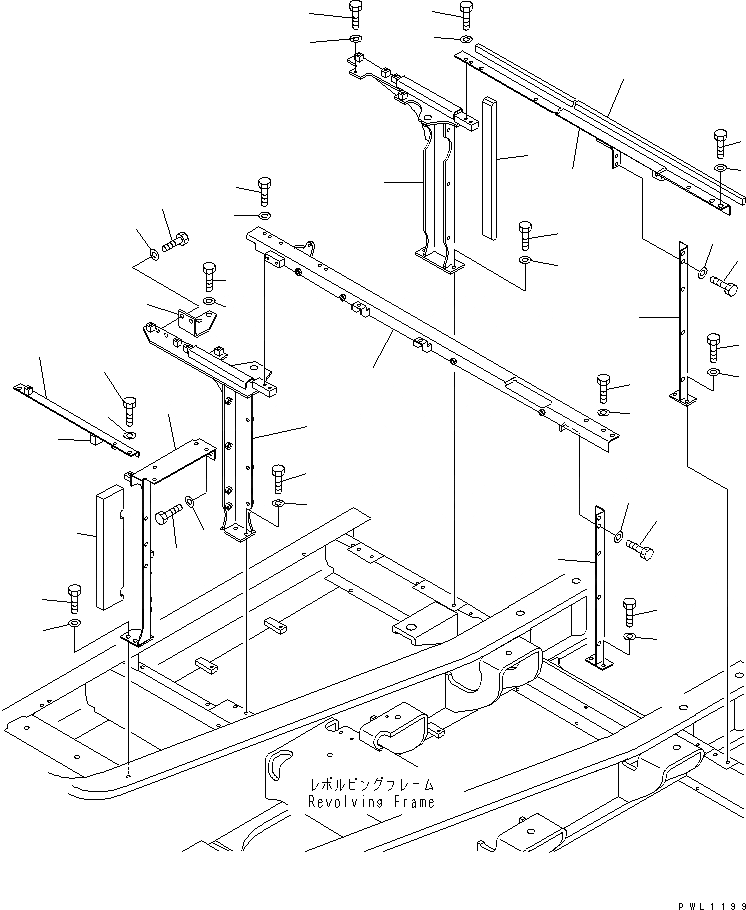 レボルビングフレーム
Revolving Frame

PWL1199