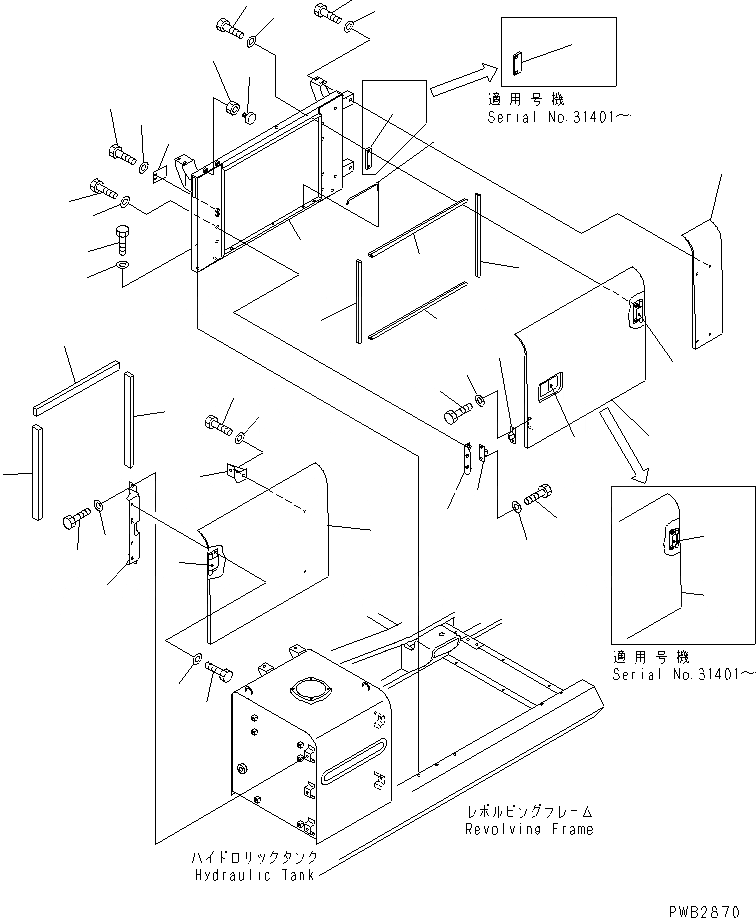 適用号機
Serial No.31401~

適用号機
Serial No.31401~

レボルビングフレーム
Revolving Frame

ハイドロリックタンク
Hydraulic Tank

PWB2870