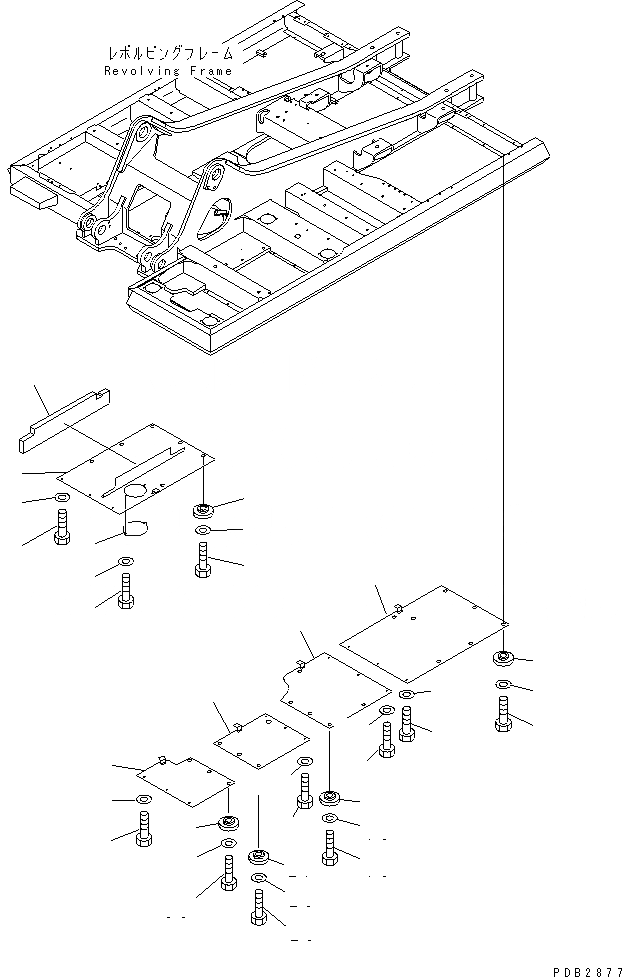 レボルビングフレーム
Revolving Frame

PDB2877